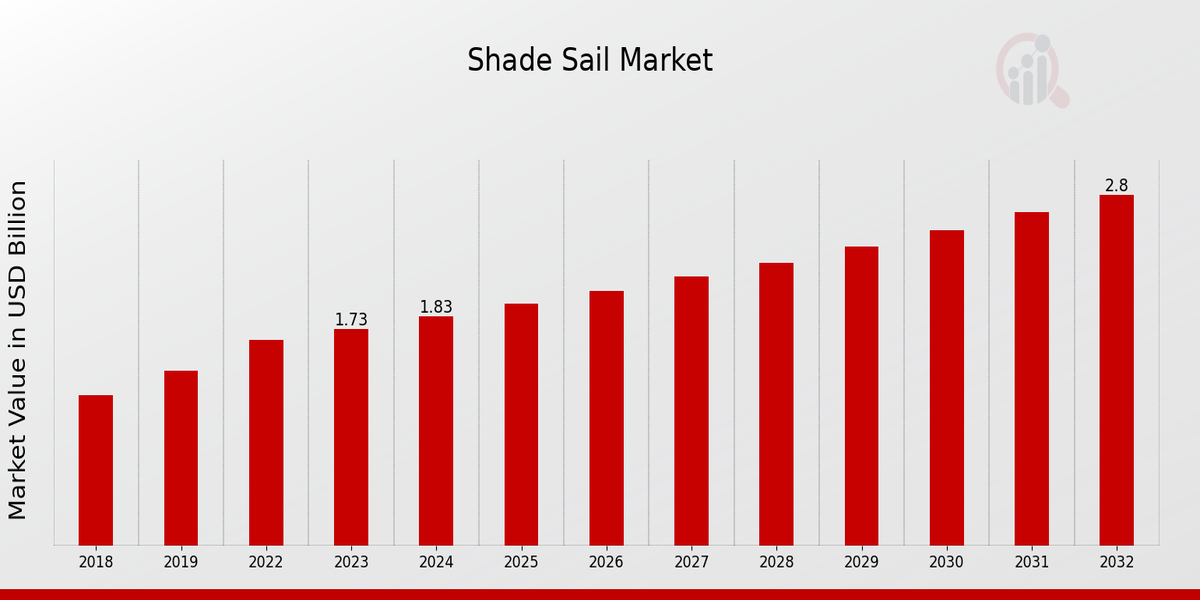 Shade Sail Market

Market Value in USD Billion

1.73
1.83
2.8

2018
2019
2022
2023
2024
2025
2026
2027
2028
2029
2030
2031
2032