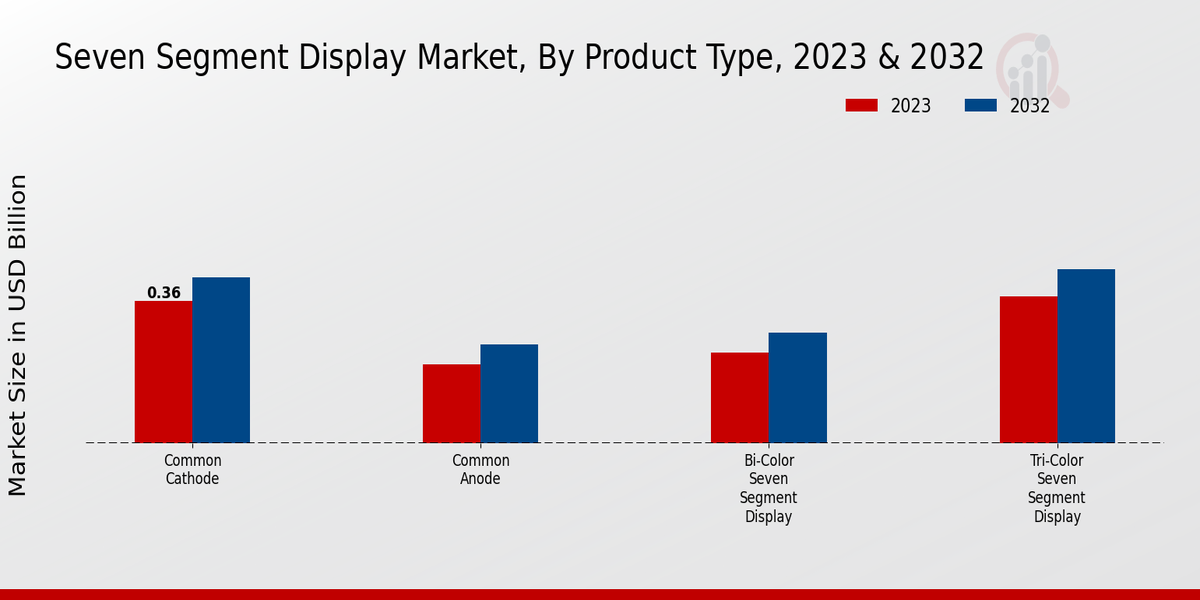 Seven Segment Display Market, By Product Type, 2023 & 2032

2023
2032

Market Size in USD Billion

0.36

Common Cathode

Common Anode

Bi-Color Seven Segment Display

Tri-Color Seven Segment Display