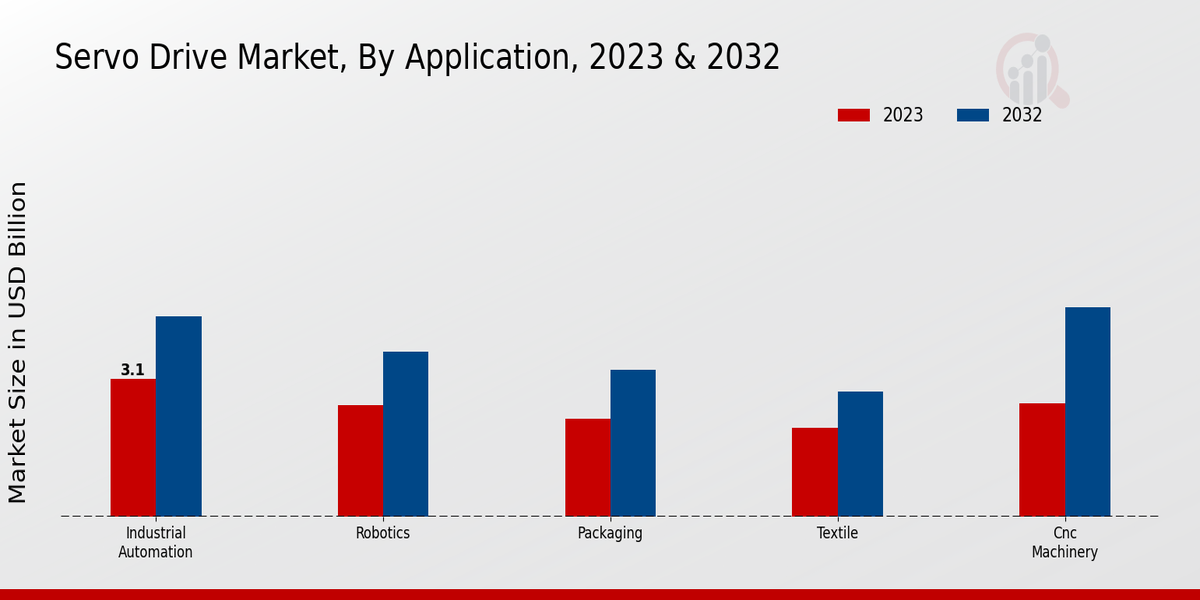 Servo Drive Market, By Application, 2023 & 2032

2023
2032

Market Size in USD Billion

3.1

Industrial Automation
Robotics
Packaging
Textile
Cnc Machinery