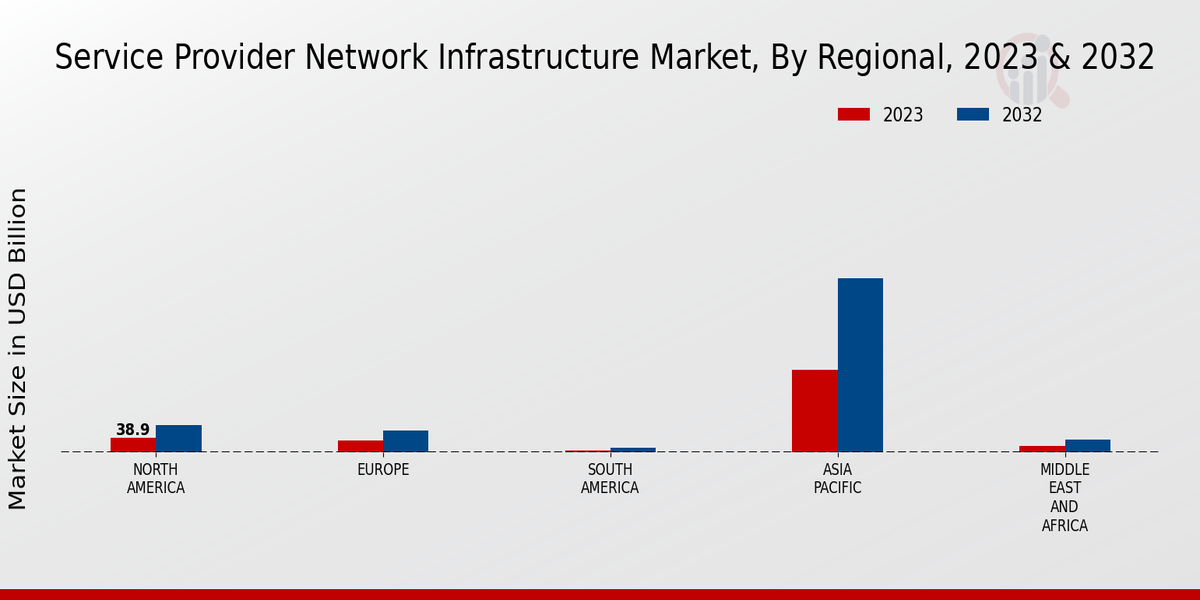 Service Provider Network Infrastructure Market, By Regional, 2023 & 2032

2023
2032

Market Size in USD Billion

38.9

NORTH AMERICA
EUROPE
SOUTH AMERICA
ASIA PACIFIC
MIDDLE EAST AND AFRICA