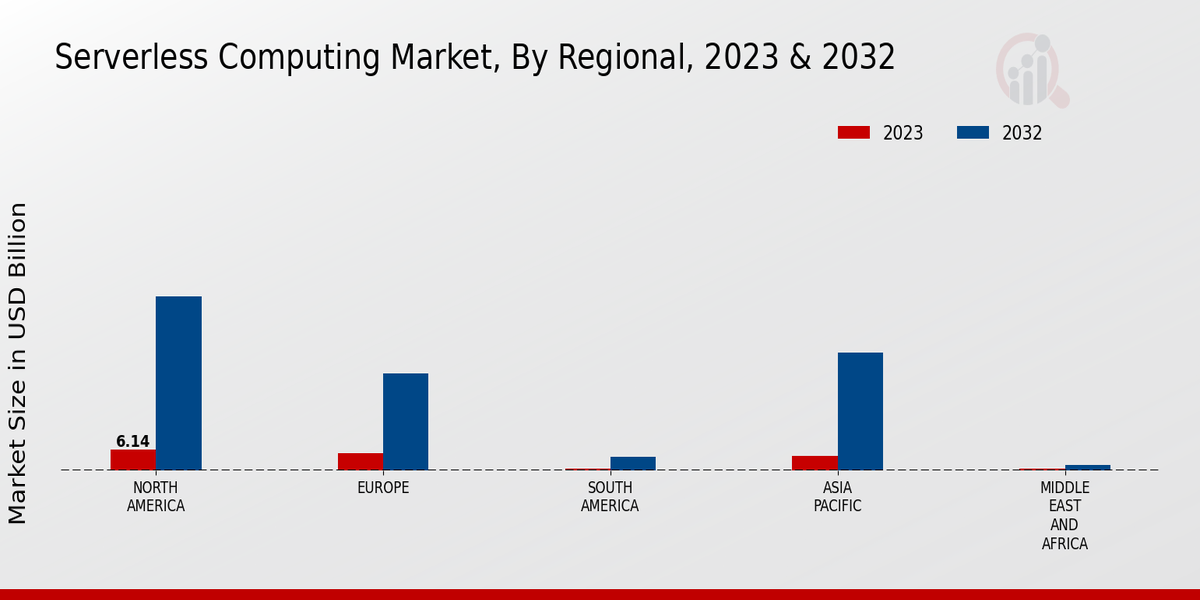 Serverless Computing Market, By Regional, 2023 & 2032

2023 2032

Market Size in USD Billion

6.14

NORTH AMERICA

EUROPE

SOUTH AMERICA

ASIA PACIFIC

MIDDLE EAST AND AFRICA