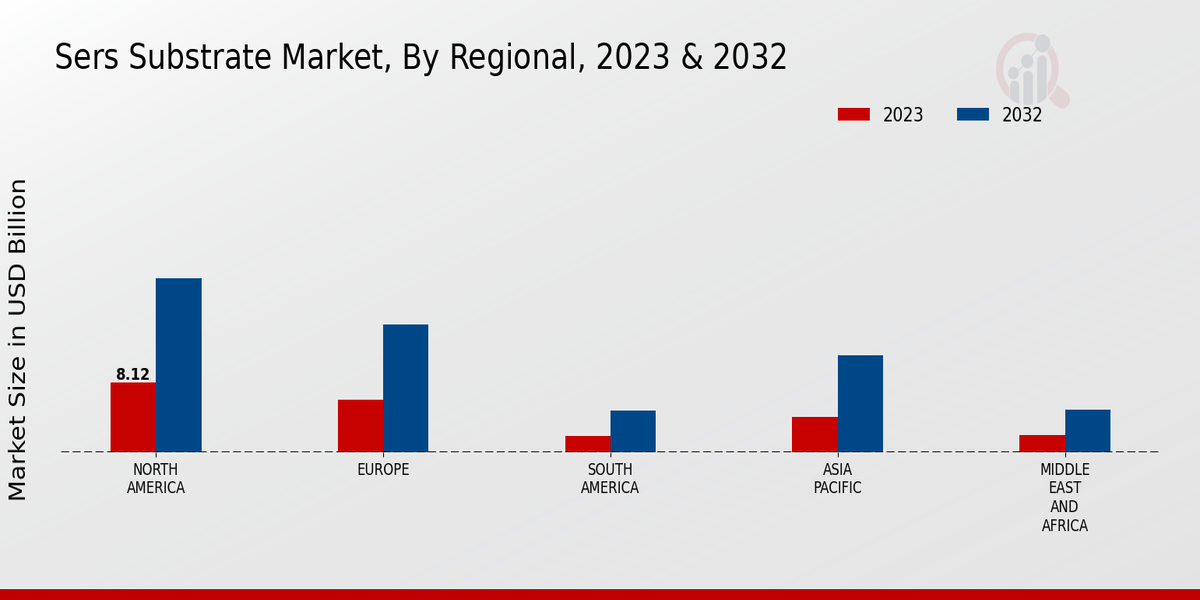 Sers Substrate Market, By Regional, 2023 & 2032

2023
2032

Market Size in USD Billion

8.12

NORTH AMERICA

EUROPE

SOUTH AMERICA

ASIA PACIFIC

MIDDLE EAST AND AFRICA