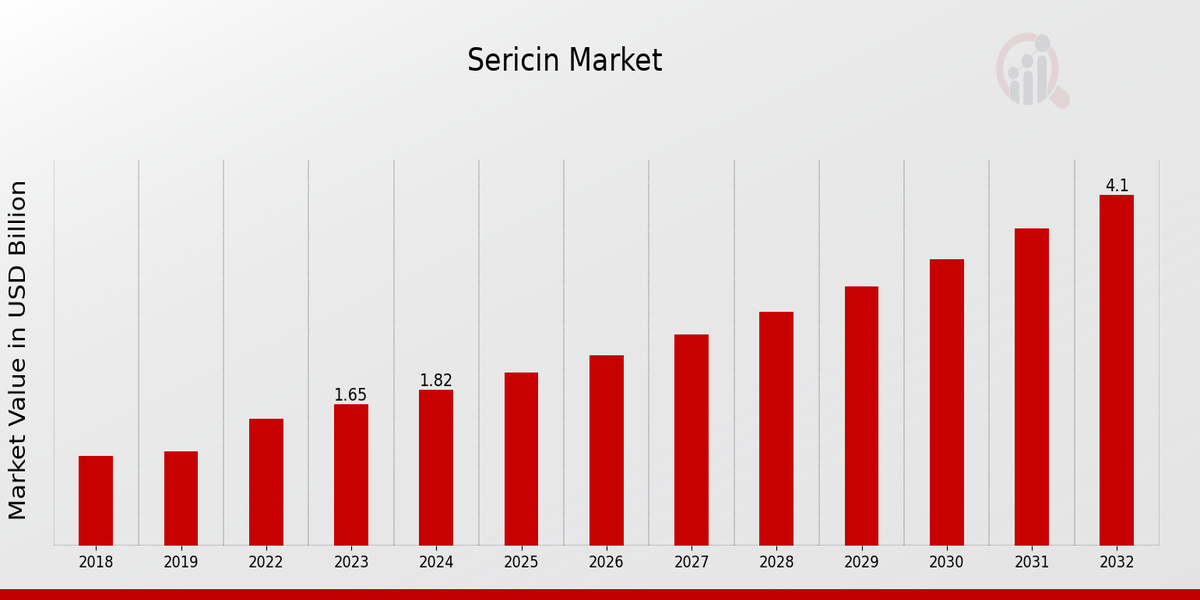 Sericin Market

Market Value in USD Billion

1.65
1.82
4.1

2018
2019
2022
2023
2024
2025
2026
2027
2028
2029
2030
2031
2032