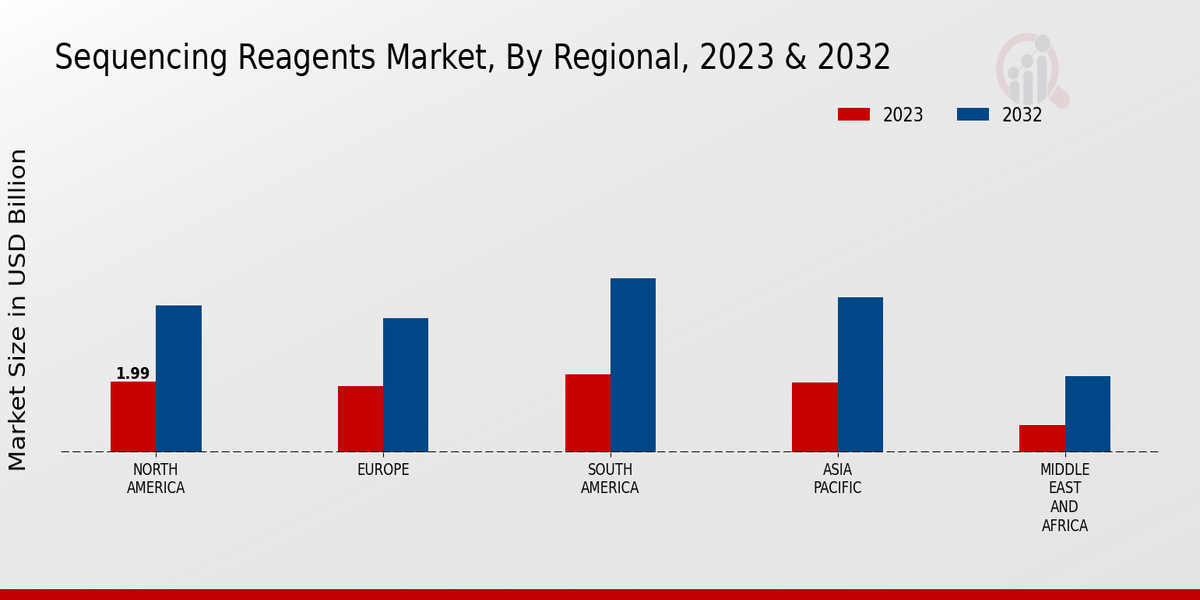 Sequencing Reagents Market, By Regional, 2023 & 2032

2023
2032

Market Size in USD Billion

1.99

NORTH AMERICA

EUROPE

SOUTH AMERICA

ASIA PACIFIC

MIDDLE EAST AND AFRICA