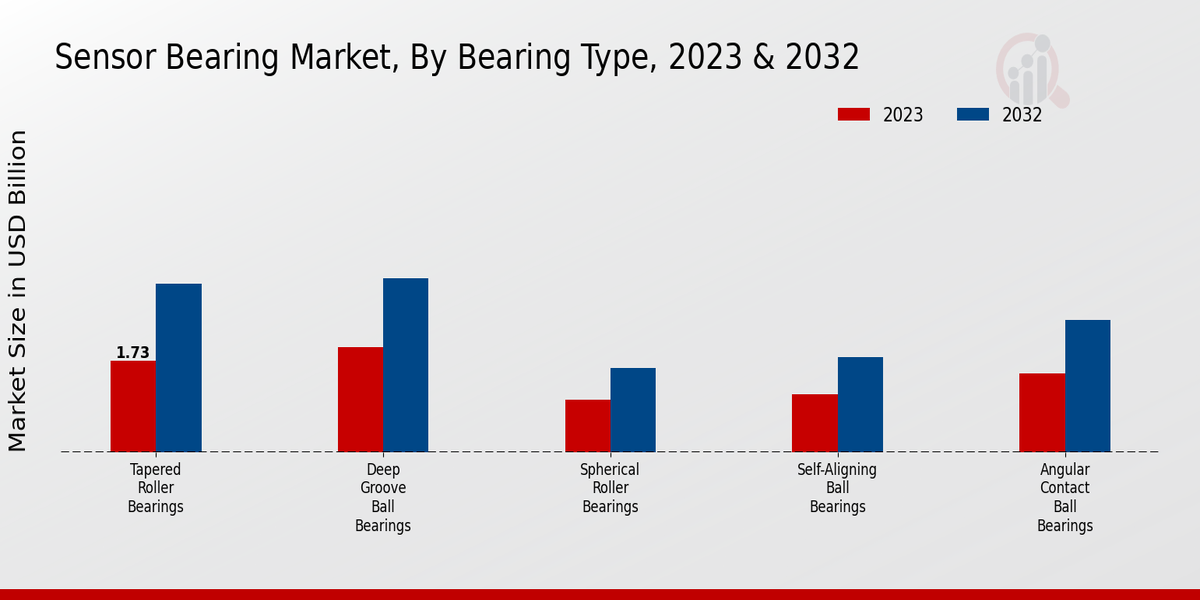 Sensor Bearing Market, By Bearing Type, 2023 & 2032

2023
2032

Market Size in USD Billion

1.73

Tapered Roller Bearings

Deep Groove Ball Bearings

Spherical Roller Bearings

Self-Aligning Ball Bearings

Angular Contact Ball Bearings