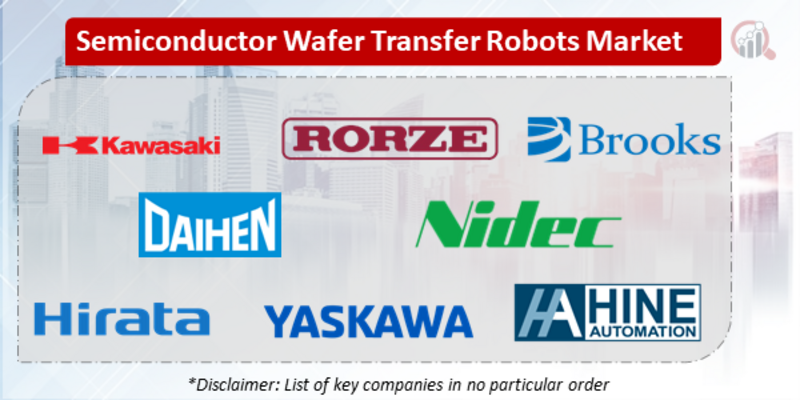 Semiconductor Wafer Transfer Robots Market

Kawasaki

RORZE

Brooks

DAIHEN

Nidec

Hirata

YASKAWA

HA HINE AUTOMATION

*Disclaimer: List of key companies in no particular order