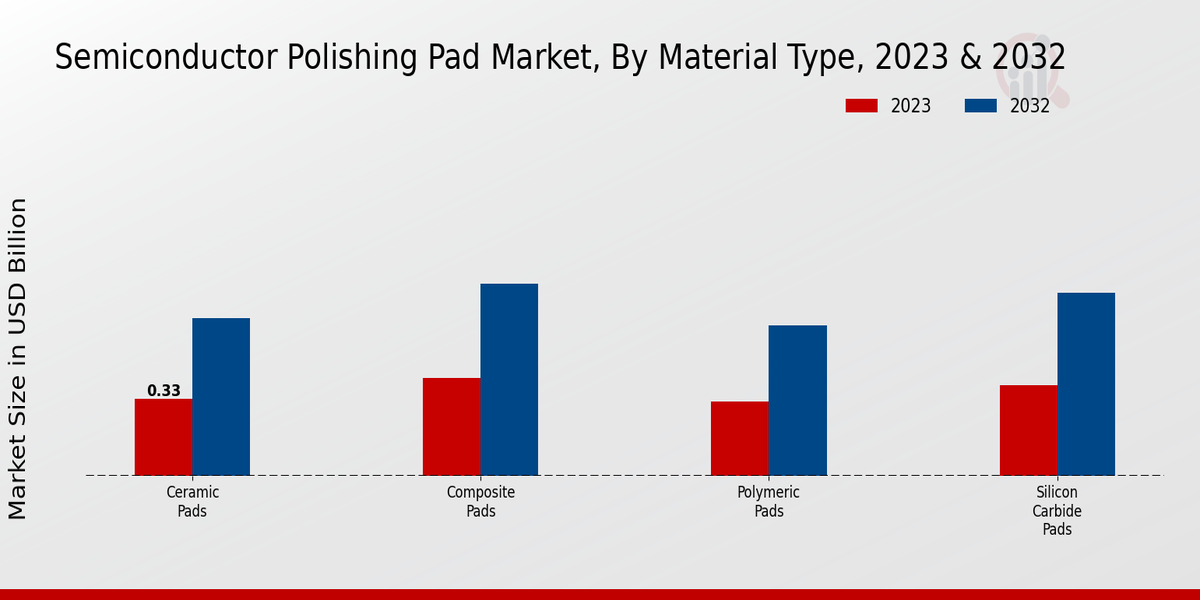 Semiconductor Polishing Pad Market, By Material Type, 2023 & 2032

2023
2032

Market Size in USD Billion

0.33

Ceramic Pads
Composite Pads
Polymeric Pads
Silicon Carbide Pads