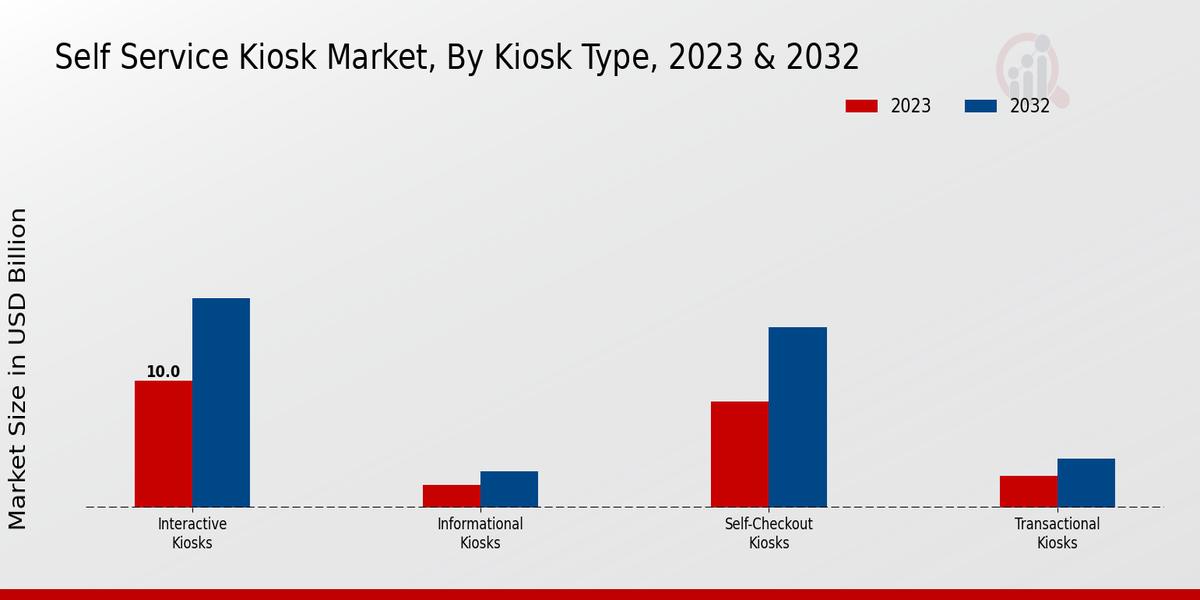 Self Service Kiosk Market, By Kiosk Type, 2023 & 2032

2023
2032

Market Size in USD Billion

10.0

Interactive Kiosks

Informational Kiosks

Self-Checkout Kiosks

Transactional Kiosks