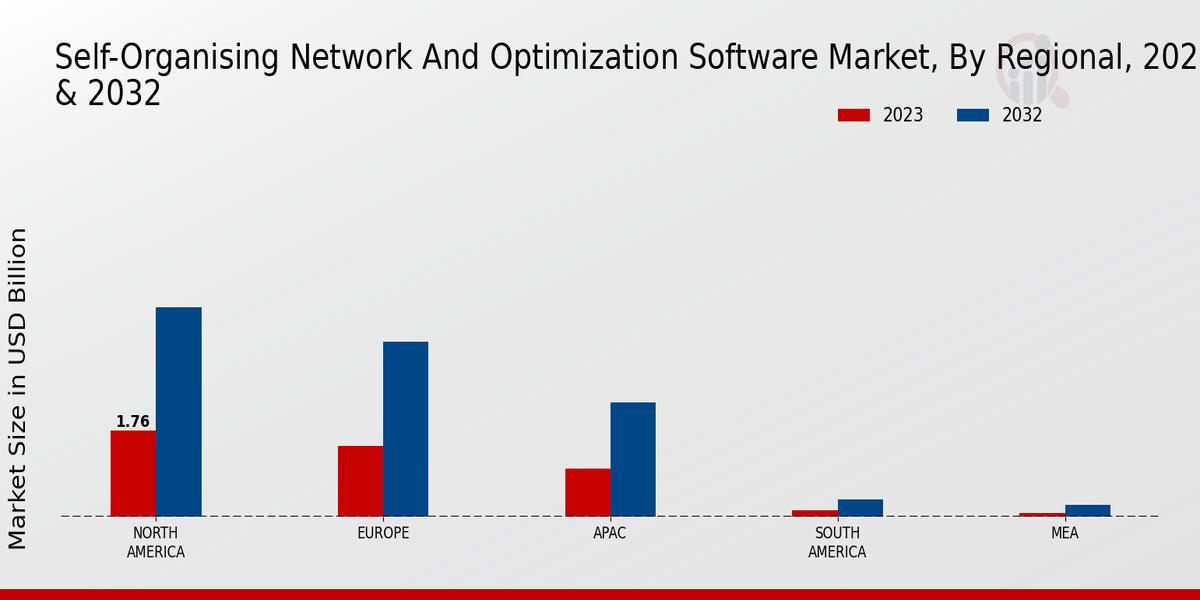 Self-Organising Network And Optimization Software Market, By Regional, 202
& 2032

2023 2032

Market Size in USD Billion

1.76

NORTH AMERICA
EUROPE
APAC
SOUTH AMERICA
MEA