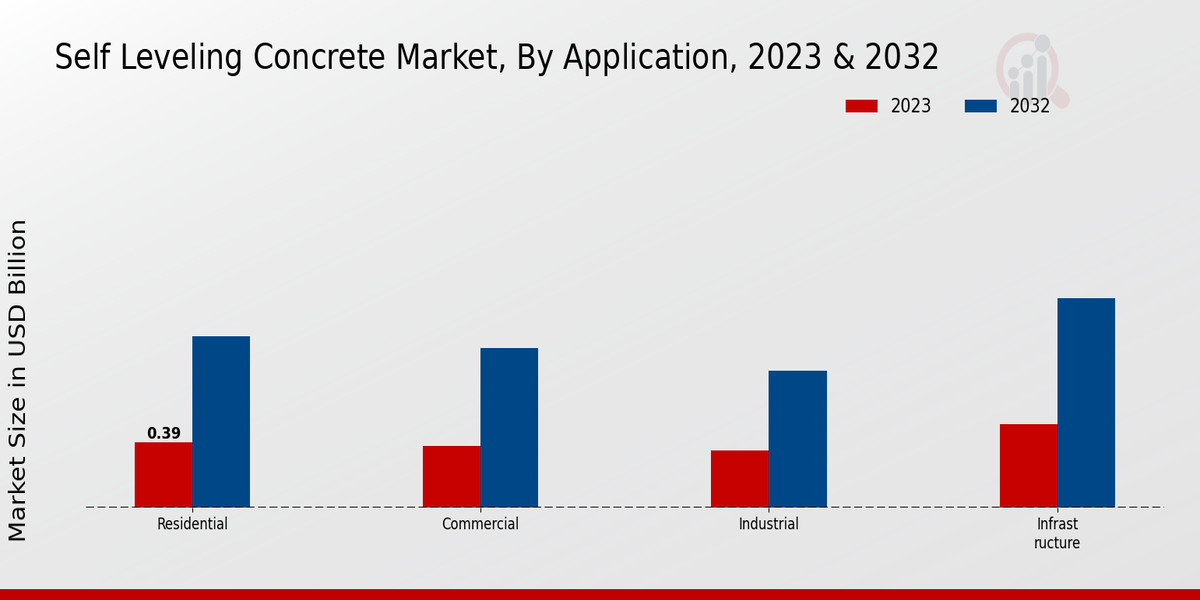 Self Leveling Concrete Market, By Application, 2023 & 2032

2023 2032

Market Size in USD Billion

0.39

Residential

Commercial

Industrial

Infrast ructure