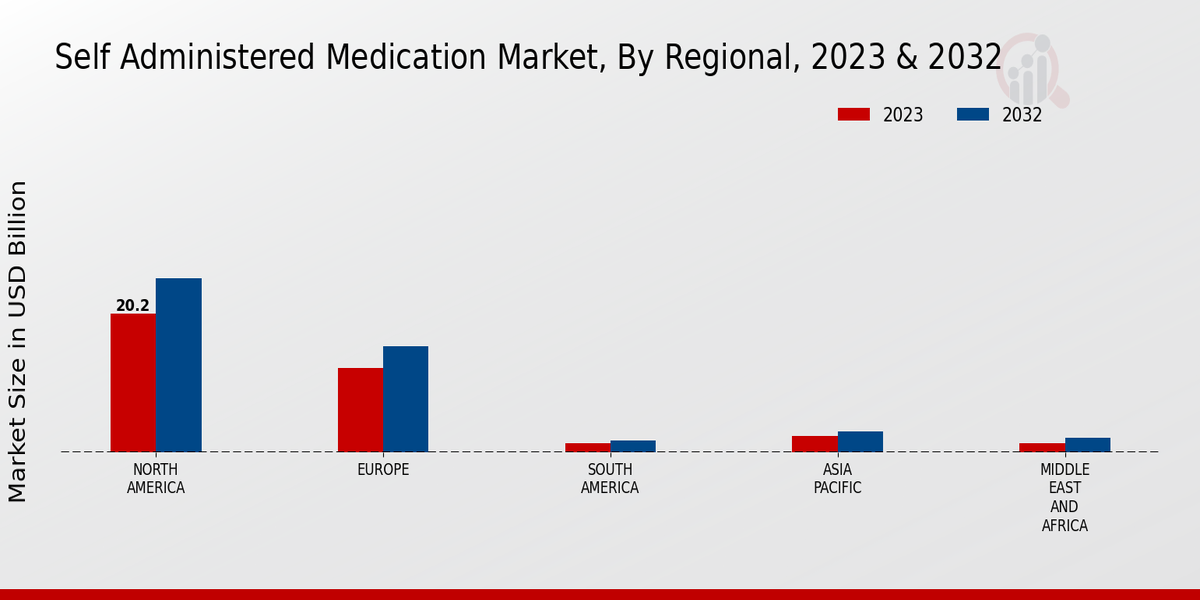 Self Administered Medication Market, By Regional, 2023 & 2032

2023
2032

Market Size in USD Billion

20.2

NORTH AMERICA
EUROPE
SOUTH AMERICA
ASIA PACIFIC
MIDDLE EAST AND AFRICA