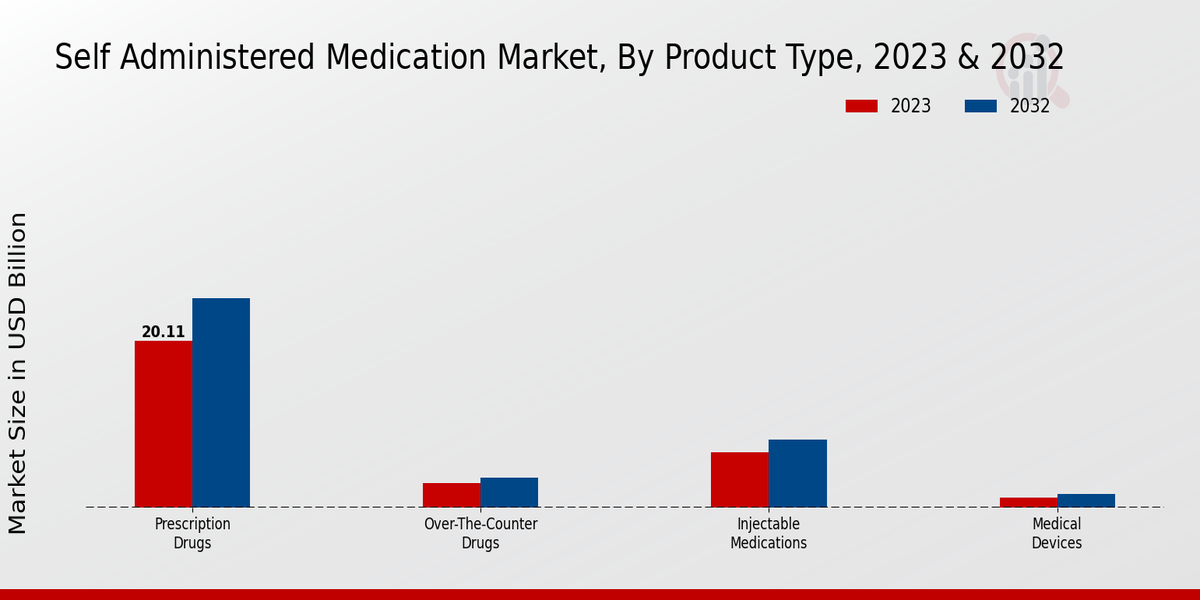 Self Administered Medication Market, By Product Type, 2023 & 2032

2023
2032

Market Size in USD Billion

20.11

Prescription Drugs

Over-The-Counter Drugs

Injectable Medications

Medical Devices