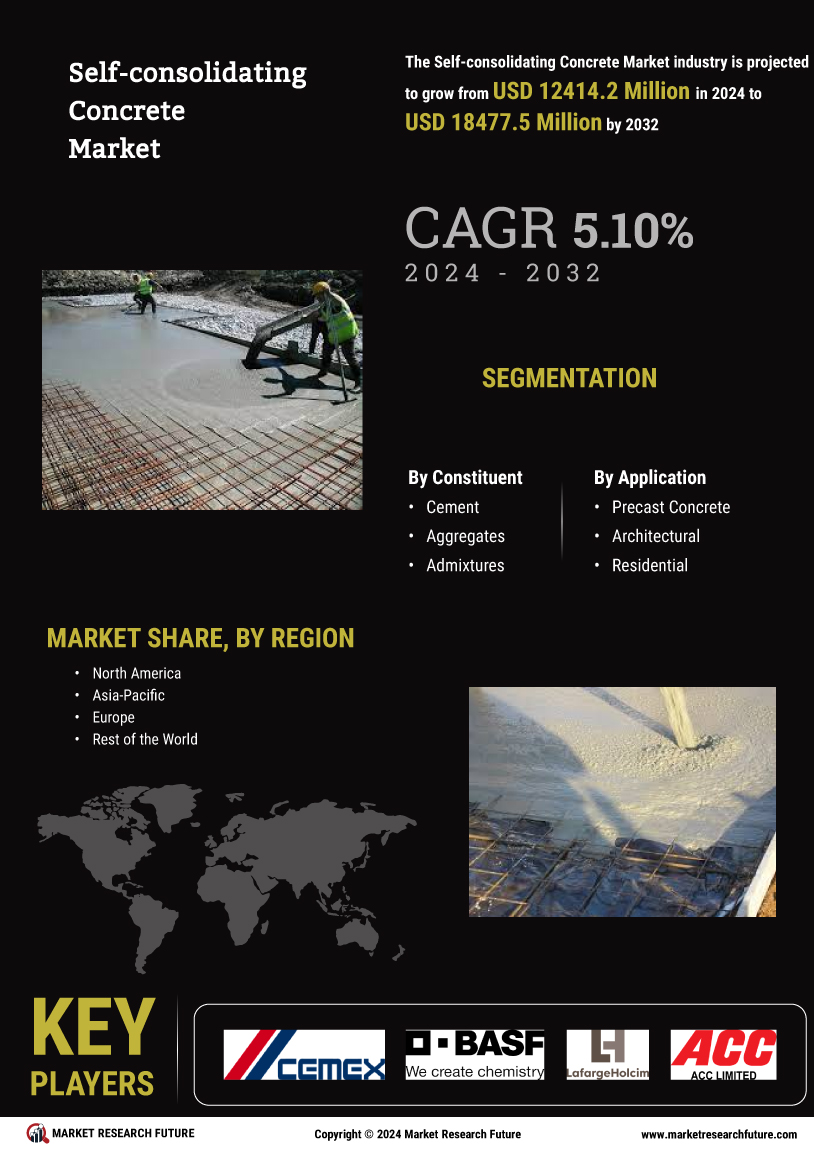 Self-consolidating Concrete Market

The Self-consolidating Concrete Market industry is projected to grow from USD 12414.2 Million in 2024 to USD 18477.5 Million by 2032

CAGR 5.10%
2024 - 2032

SEGMENTATION

By Constituent
• Cement
• Aggregates
• Admixtures

By Application
• Precast Concrete
• Architectural
• Residential

MARKET SHARE, BY REGION
• North America
• Asia-Pacific
• Europe
• Rest of the World

KEY PLAYERS

CEMEX
BASF
We create chemistry
LafargeHolcim
ACC
ACC LIMITED

MARKET RESEARCH FUTURE
Copyright © 2024 Market Research Future
www.marketresearchfuture.com