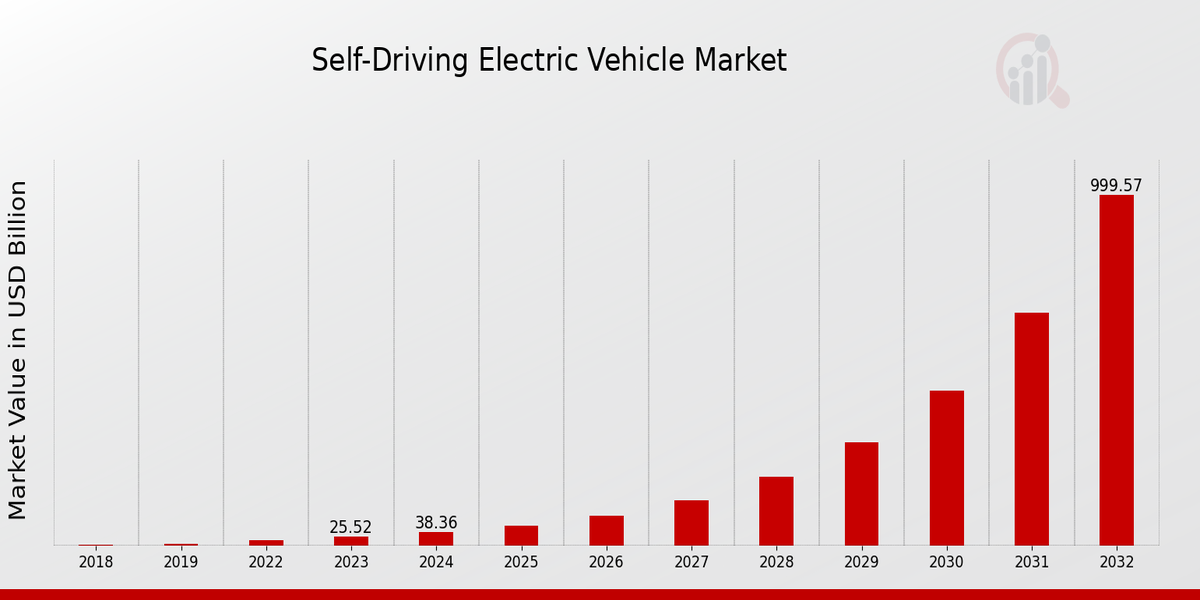 Self-Driving Electric Vehicle Market

Market Value in USD Billion

25.52
38.36
999.57

2018
2019
2022
2023
2024
2025
2026
2027
2028
2029
2030
2031
2032