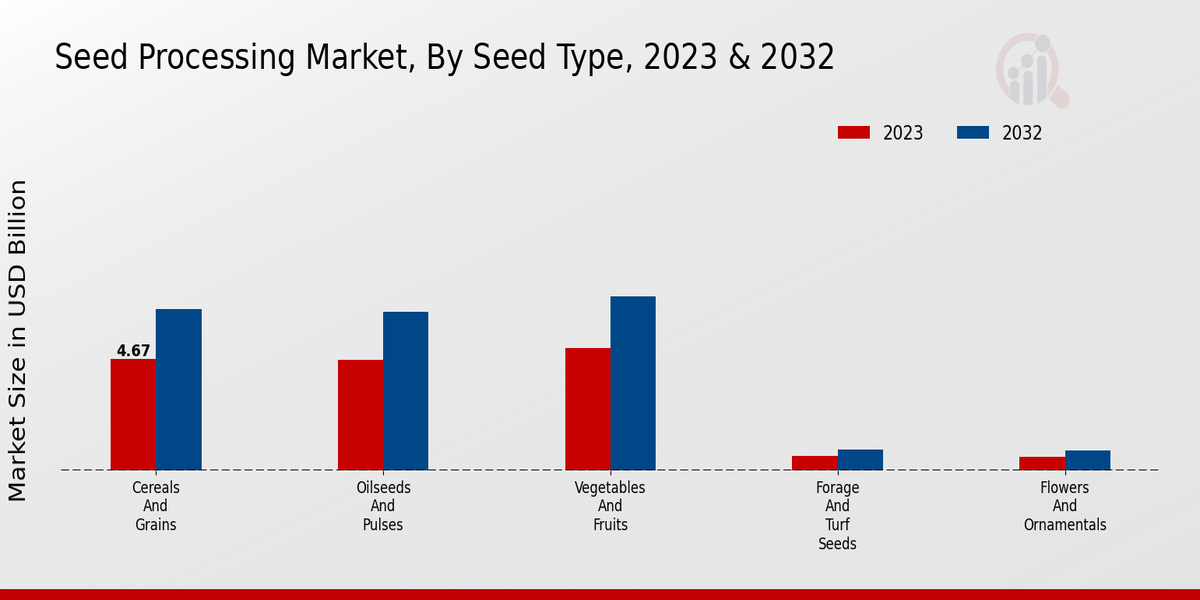 Seed Processing Market, By Seed Type, 2023 & 2032

2023
2032

Market Size in USD Billion

4.67

Cereals And Grains

Oilseeds And Pulses

Vegetables And Fruits

Forage And Turf Seeds

Flowers And Ornamentals