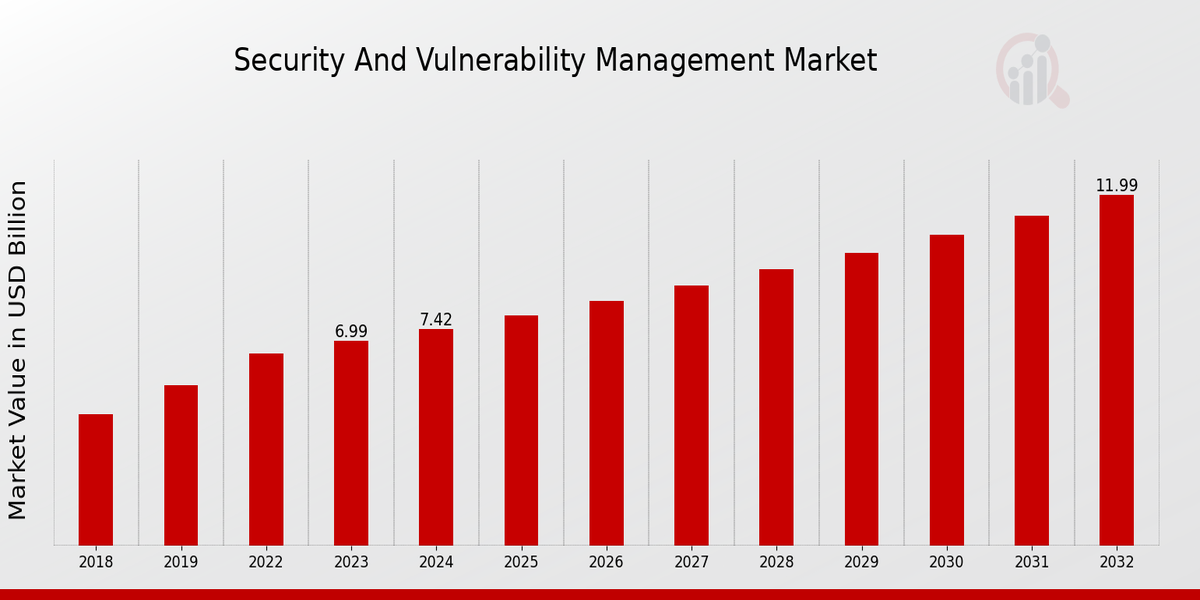 Security And Vulnerability Management Market

Market Value in USD Billion

6.99
7.42
11.99

2018
2019
2022
2023
2024
2025
2026
2027
2028
2029
2030
2031
2032