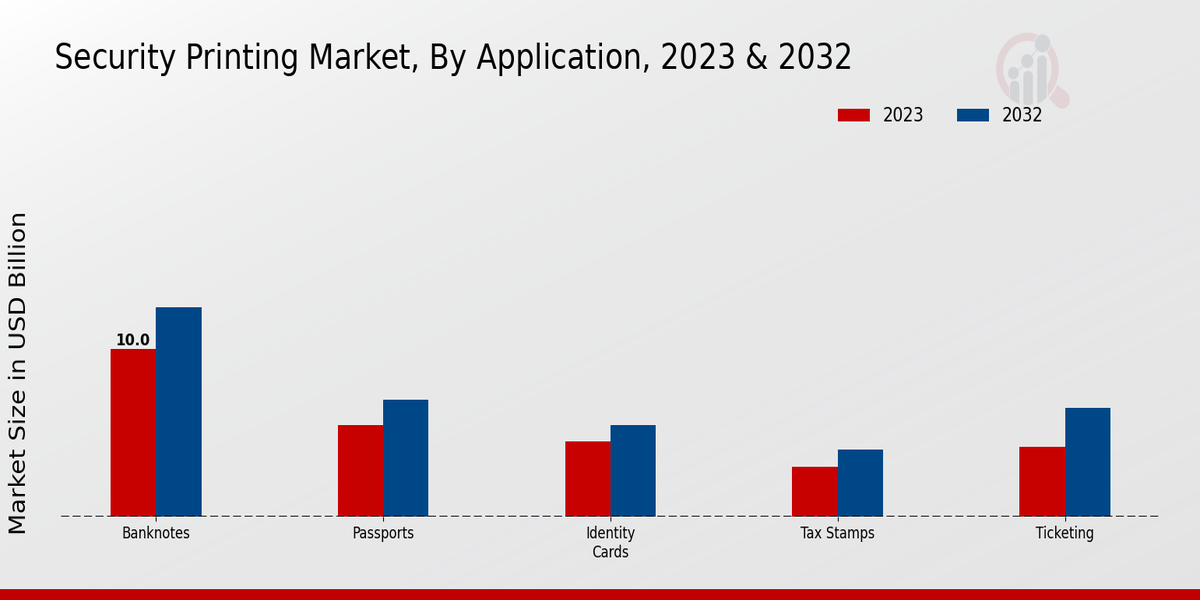 Security Printing Market, By Application, 2023 & 2032

2023
2032

Market Size in USD Billion

10.0

Banknotes
Passports
Identity Cards
Tax Stamps
Ticketing