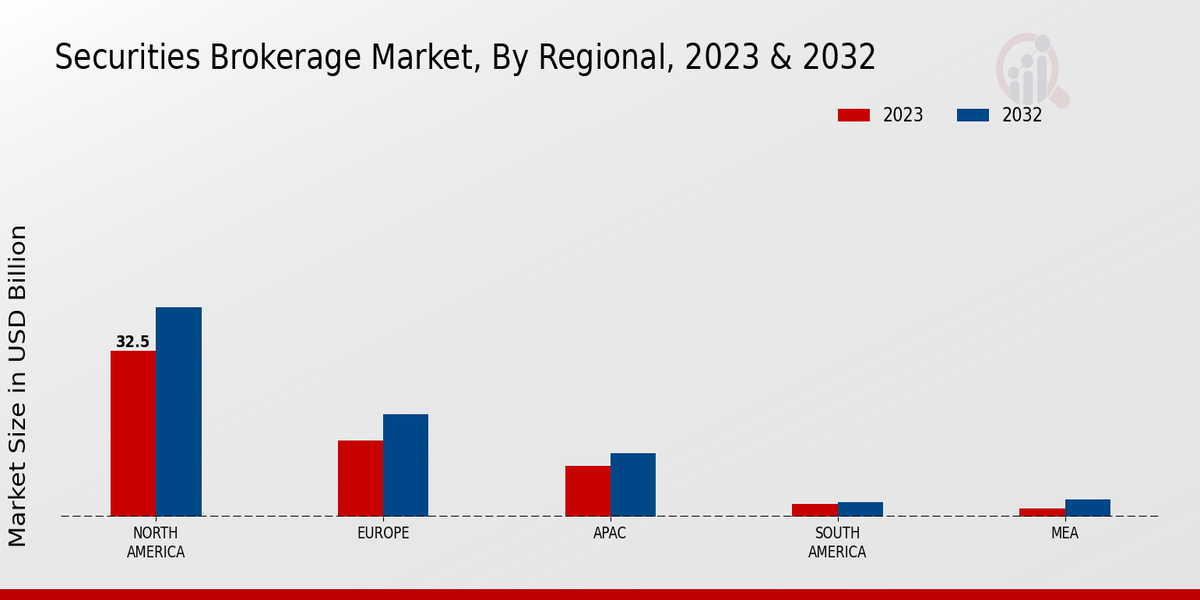 Securities Brokerage Market, By Regional, 2023 & 2032

2023
2032

Market Size in USD Billion

32.5

NORTH AMERICA
EUROPE
APAC
SOUTH AMERICA
MEA