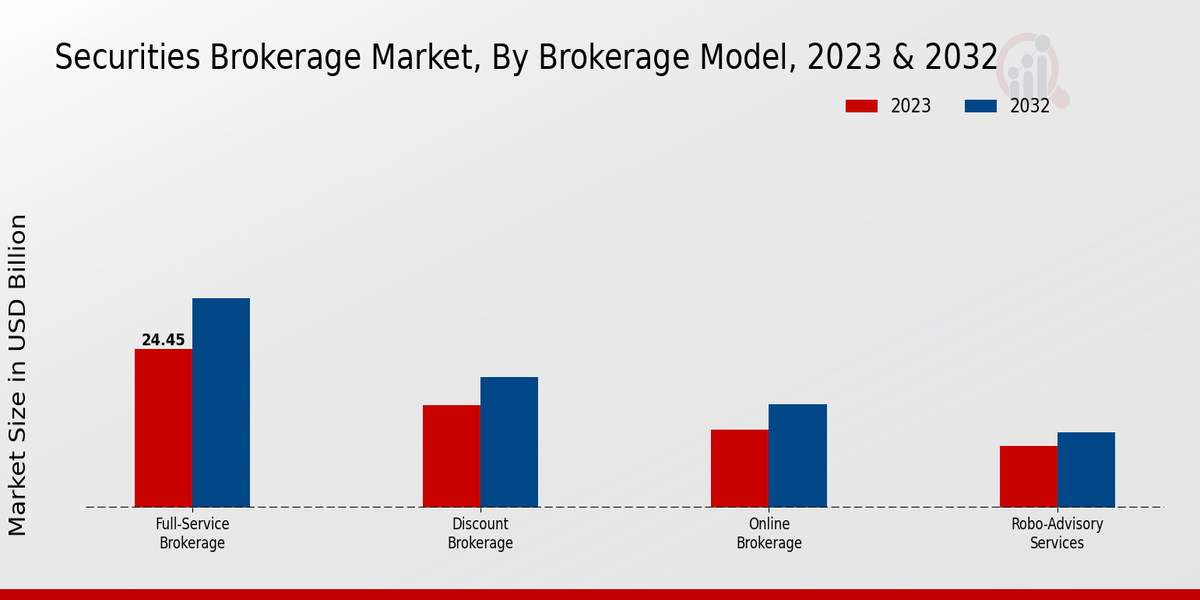 Securities Brokerage Market, By Brokerage Model, 2023 & 2032

2023
2032

Market Size in USD Billion

24.45

Full-Service Brokerage

Discount Brokerage

Online Brokerage

Robo-Advisory Services