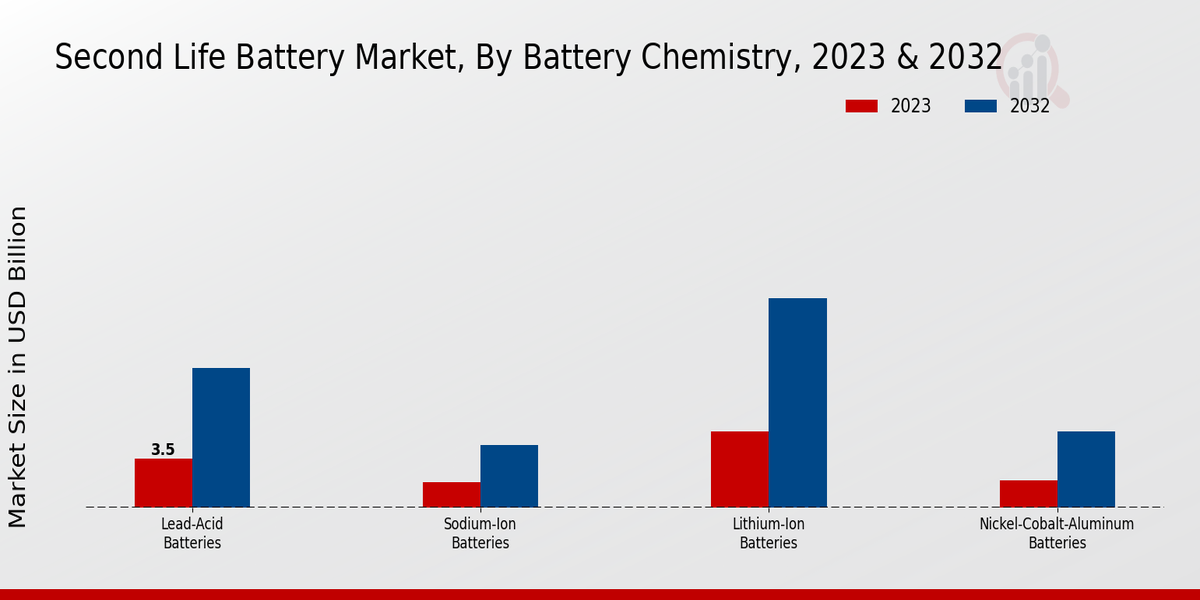 Second Life Battery Market, By Battery Chemistry, 2023 & 2032

2023
2032

Market Size in USD Billion

3.5

Lead-Acid Batteries

Sodium-Ion Batteries

Lithium-Ion Batteries

Nickel-Cobalt-Aluminum Batteries