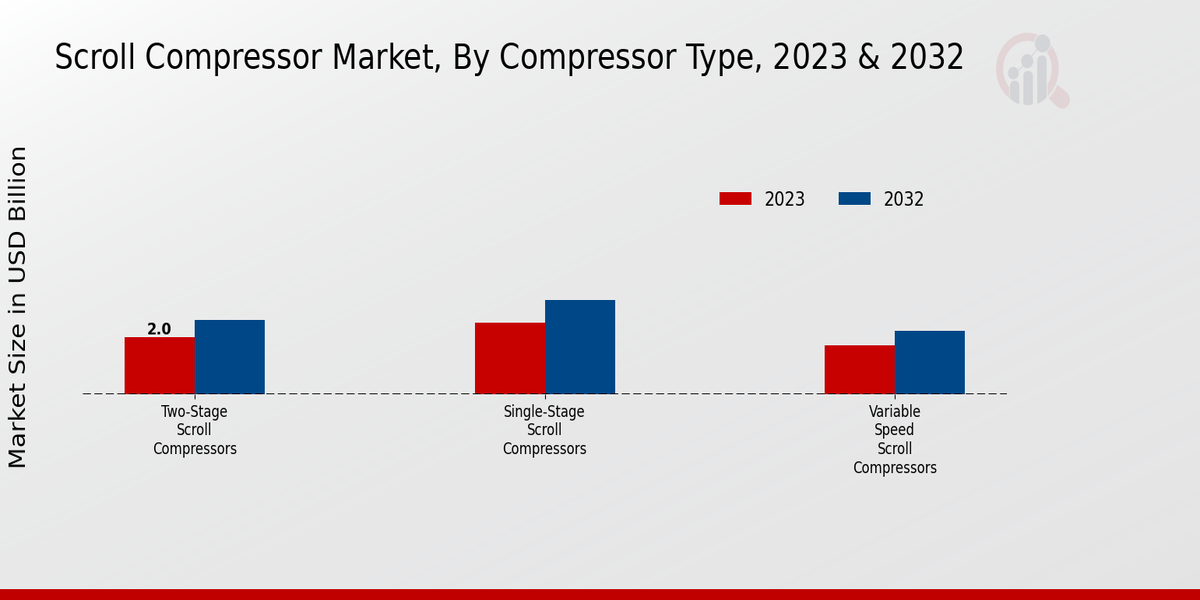 Scroll Compressor Market, By Compressor Type, 2023 & 2032

Market Size in USD Billion

2023
2032

2.0

Two-Stage Scroll Compressors

Single-Stage Scroll Compressors

Variable Speed Scroll Compressors