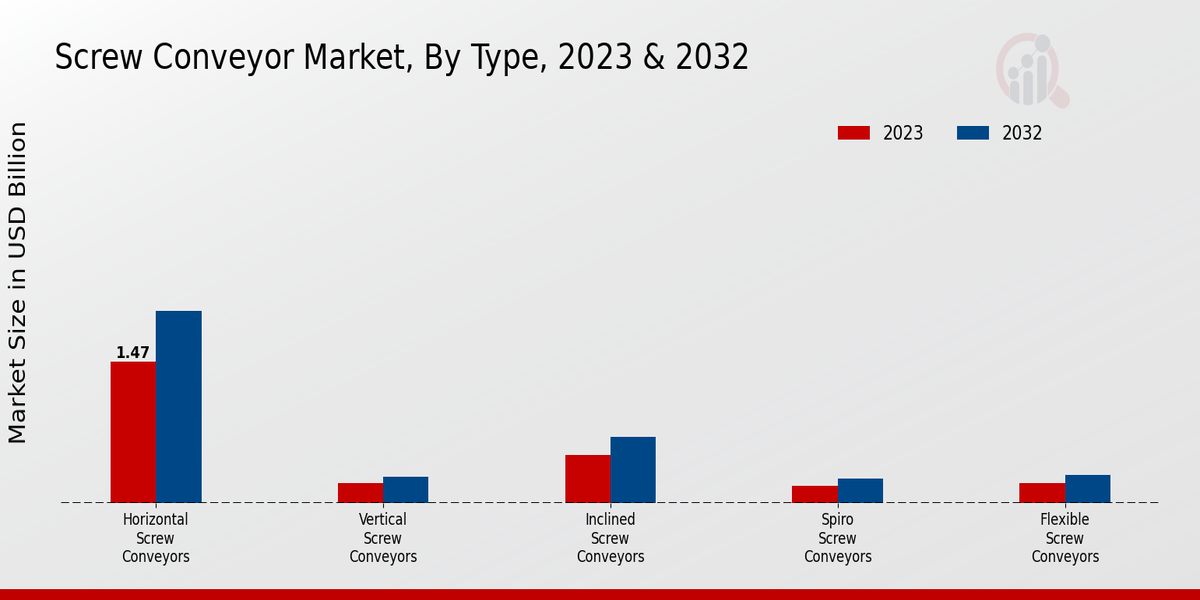 Screw Conveyor Market, By Type, 2023 & 2032

2023
2032

Market Size in USD Billion

1.47

Horizontal Screw Conveyors

Vertical Screw Conveyors

Inclined Screw Conveyors

Spiro Screw Conveyors

Flexible Screw Conveyors