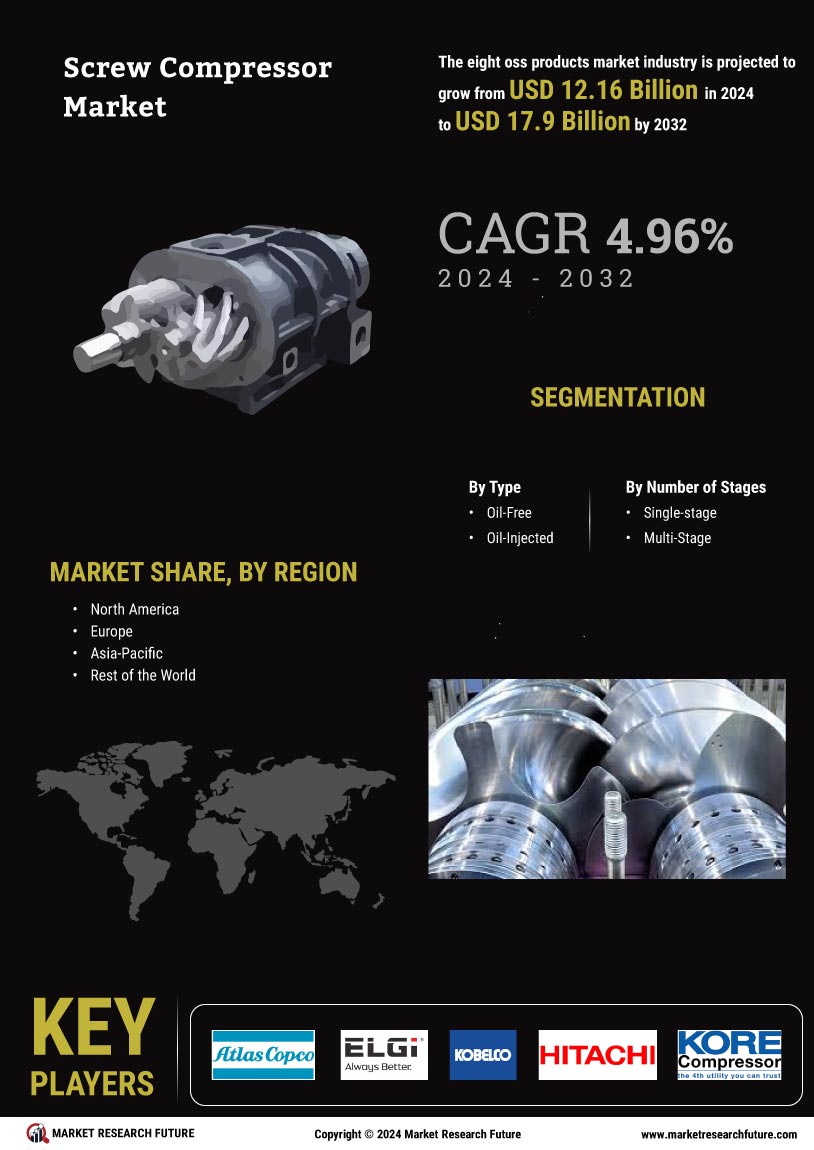 Screw Compressor Market

The eight oss products market industry is projected to grow from USD 12.16 Billion in 2024 to USD 17.9 Billion by 2032

CAGR 4.96%
2024 - 2032

SEGMENTATION

By Type
• Oil-Free
• Oil-Injected

By Number of Stages
• Single-stage
• Multi-Stage

MARKET SHARE, BY REGION
• North America
• Europe
• Asia-Pacific
• Rest of the World

KEY PLAYERS

Atlas Copco
ELGi Always Better.
KOBELCO
HITACHI
KORE Compressor the 4th utility you can trust

MARKET RESEARCH FUTURE
Copyright © 2024 Market Research Future
www.marketresearchfuture.com