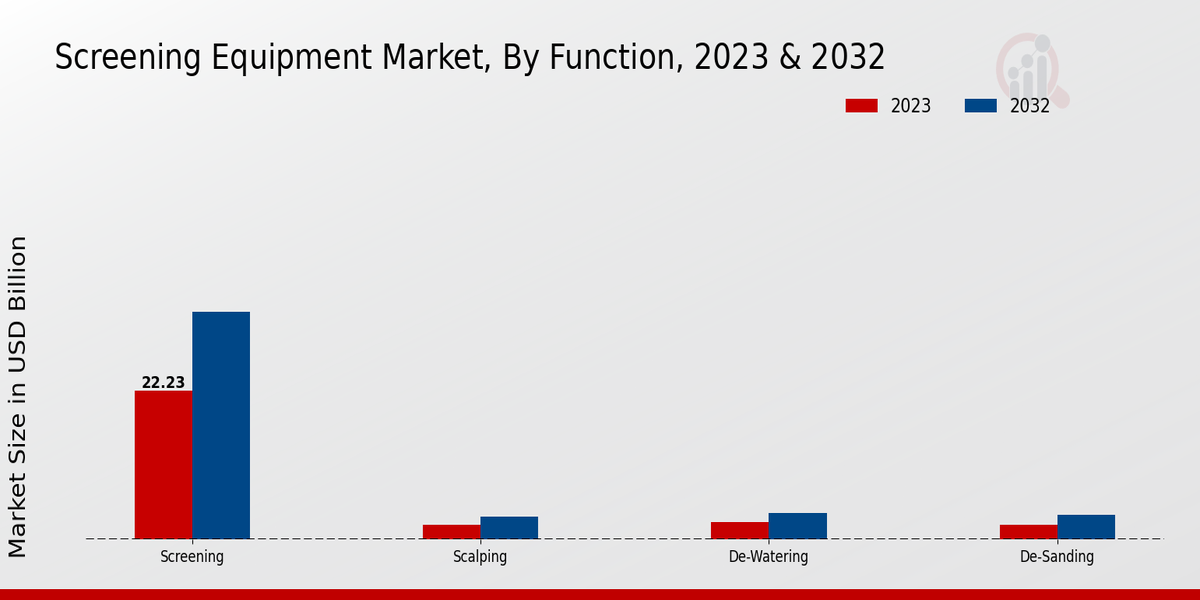 Screening Equipment Market, By Function, 2023 & 2032

2023
2032

Market Size in USD Billion

22.23

Screening
Scalping
De-Watering
De-Sanding