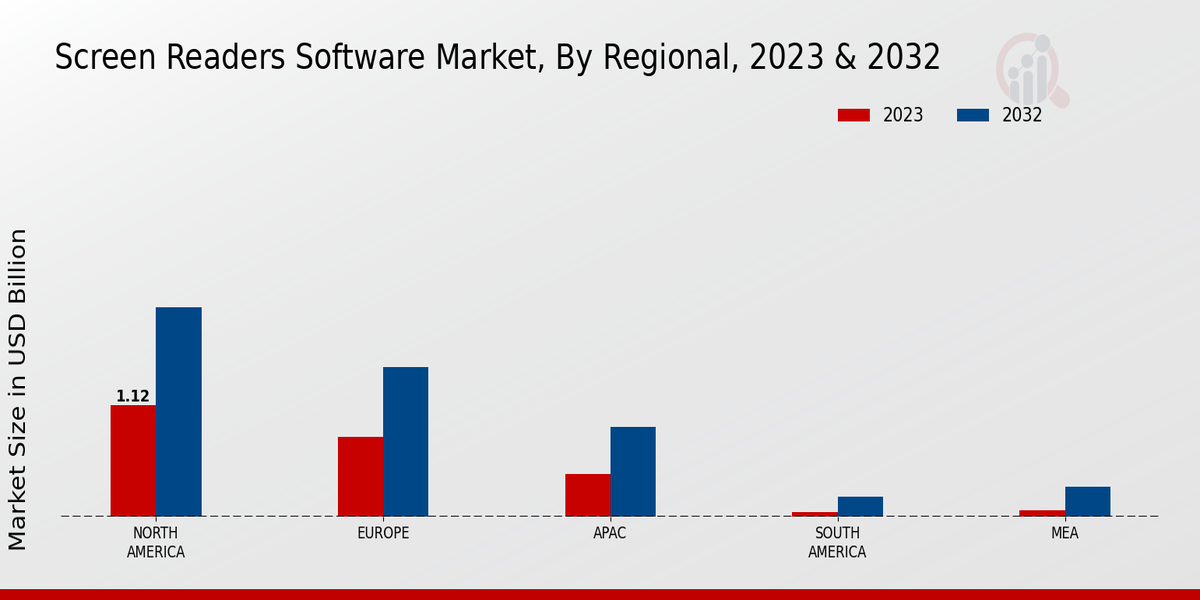 Screen Readers Software Market, By Regional, 2023 & 2032

2023
2032

Market Size in USD Billion

1.12

NORTH AMERICA
EUROPE
APAC
SOUTH AMERICA
MEA