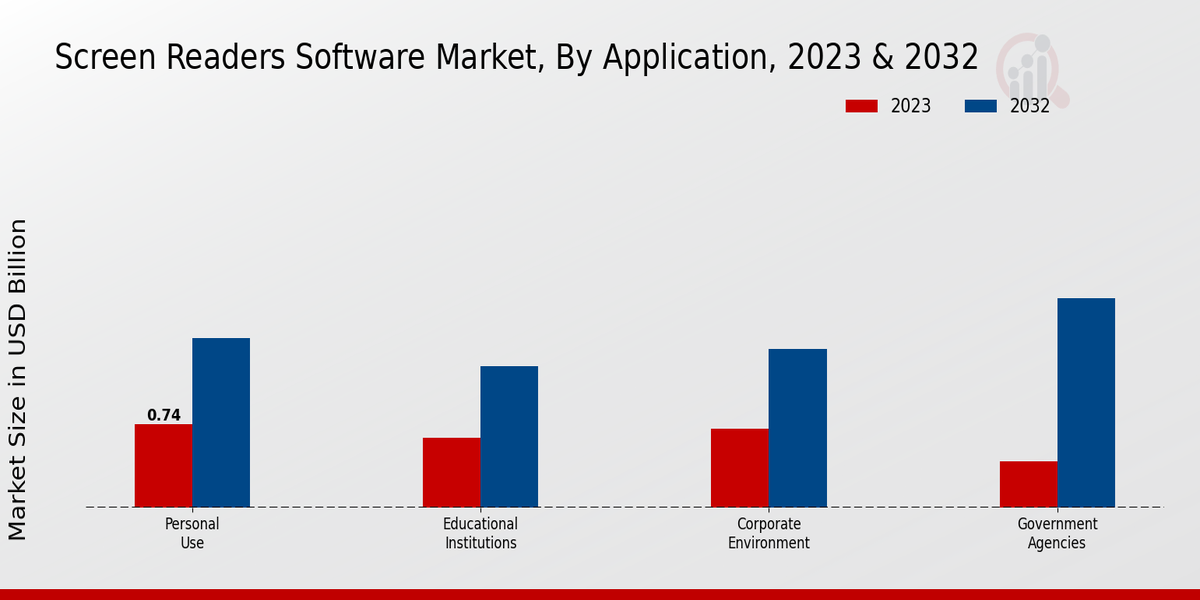 Screen Readers Software Market, By Application, 2023 & 2032

2023 2032

Market Size in USD Billion

0.74

Personal Use

Educational Institutions

Corporate Environment

Government Agencies