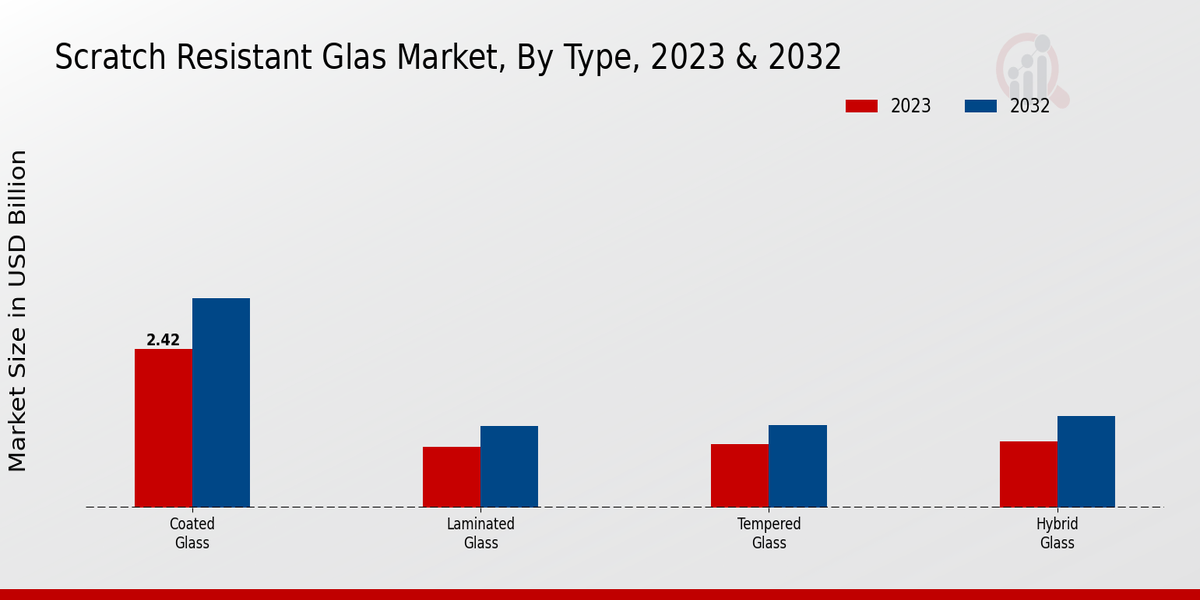 Scratch Resistant Glas Market, By Type, 2023 & 2032

2023
2032

Market Size in USD Billion

2.42

Coated Glass
Laminated Glass
Tempered Glass
Hybrid Glass