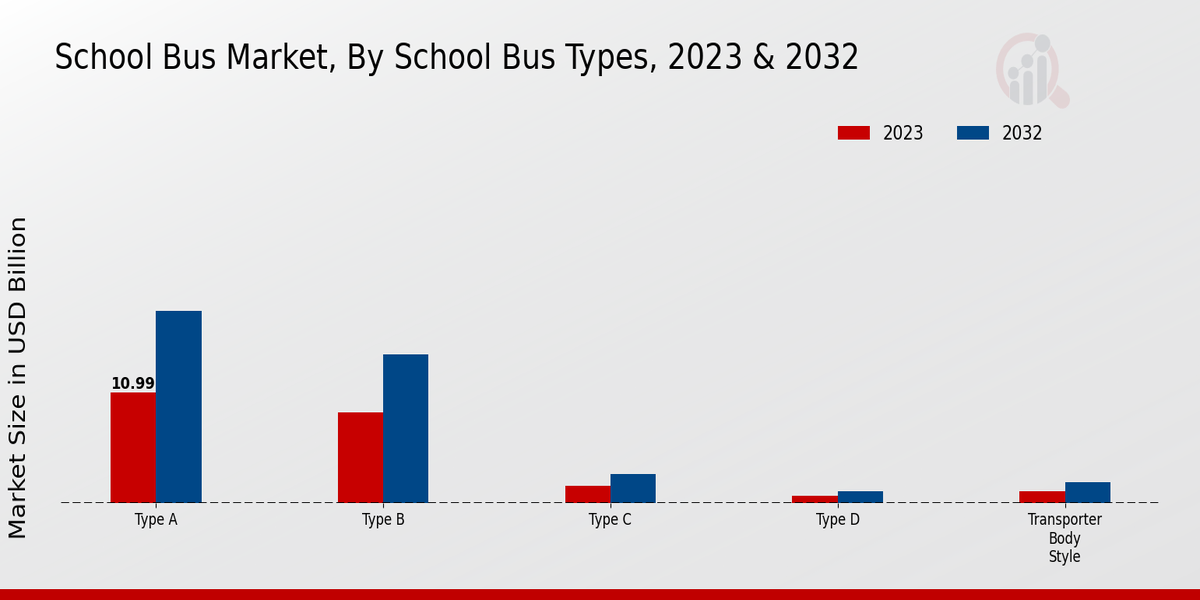 School Bus Market, By School Bus Types, 2023 & 2032

2023
2032

Market Size in USD Billion

10.99

Type A
Type B
Type C
Type D
Transporter Body Style