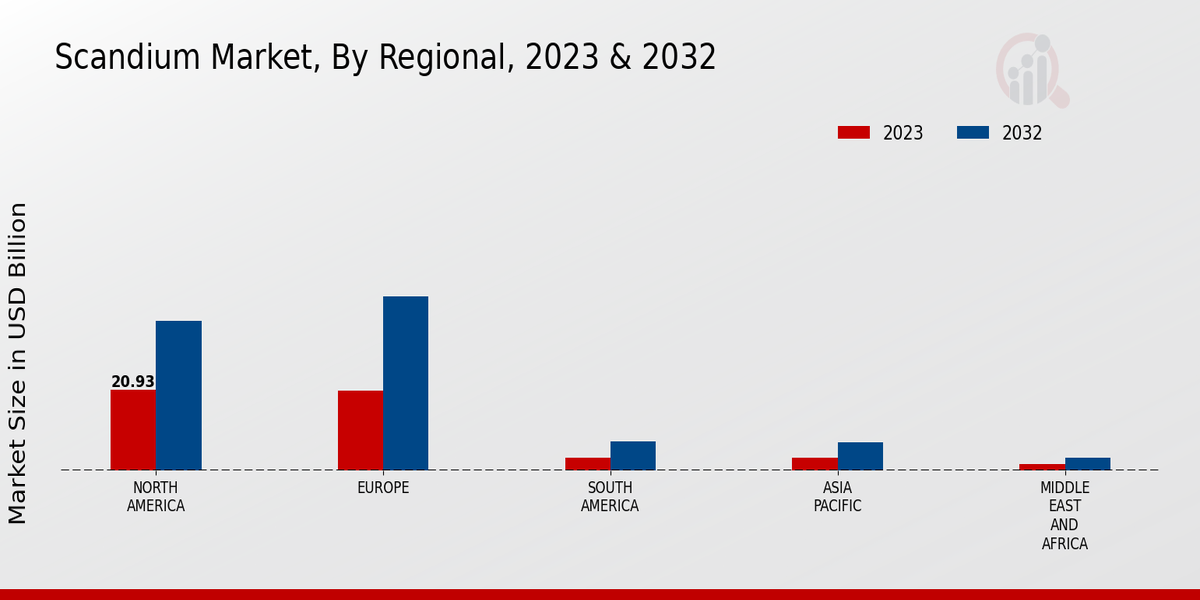 Scandium Market, By Regional, 2023 & 2032

2023
2032

Market Size in USD Billion

20.93

NORTH AMERICA
EUROPE
SOUTH AMERICA
ASIA PACIFIC
MIDDLE EAST AND AFRICA