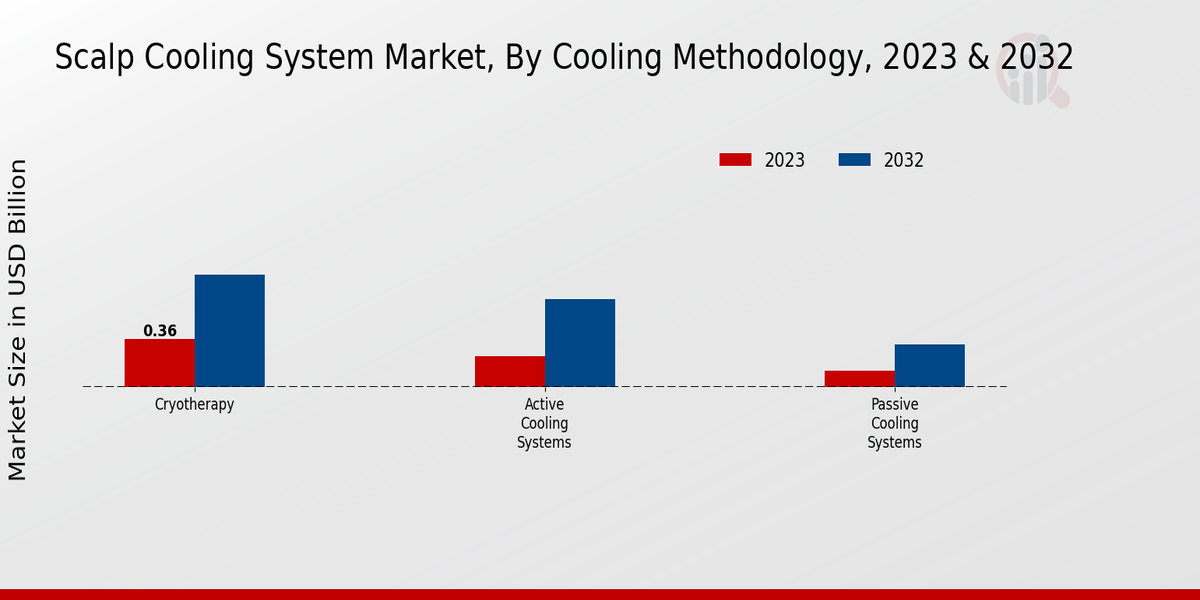 Scalp Cooling System Market, By Cooling Methodology, 2023 & 2032

2023
2032

Market Size in USD Billion

0.36

Cryotherapy

Active Cooling Systems

Passive Cooling Systems