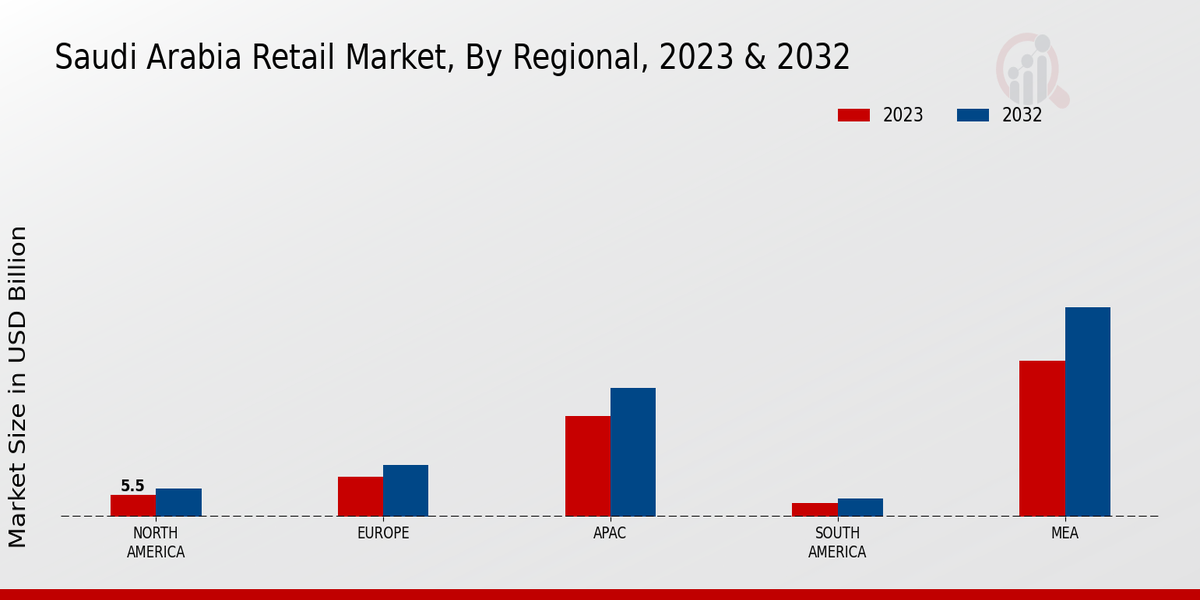 Saudi Arabia Retail Market, By Regional, 2023 & 2032

2023
2032

Market Size in USD Billion

5.5

NORTH AMERICA
EUROPE
APAC
SOUTH AMERICA
MEA