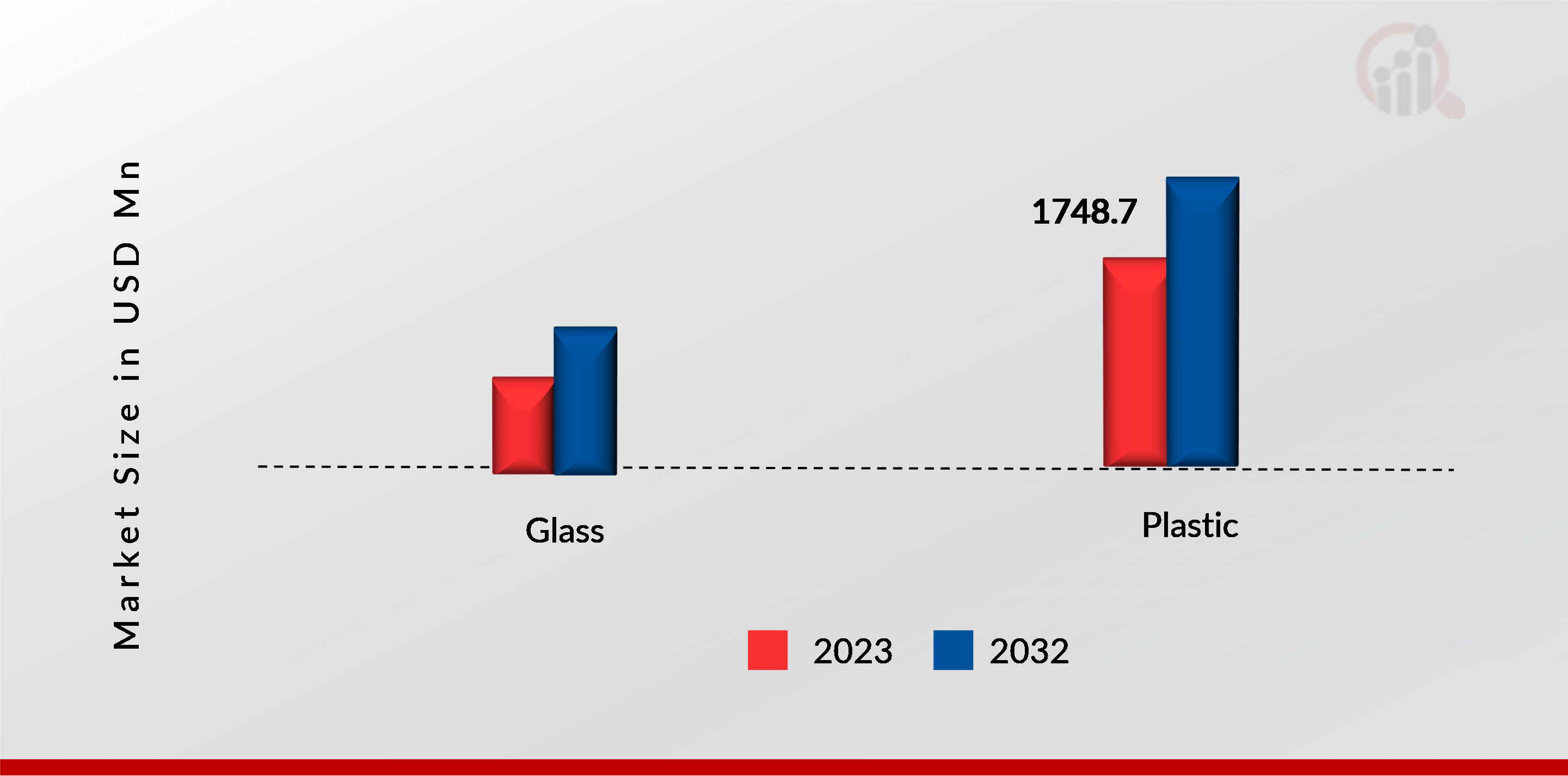 Market Size in USD Mn

1748.7

Glass

Plastic

2023 2032