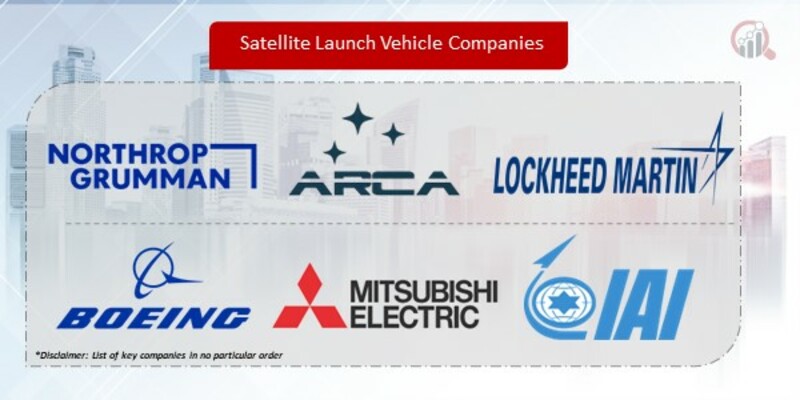 Satellite Launch Vehicle Companies

NORTHROP GRUMMAN

ARCA

LOCKHEED MARTIN

BOEING

MITSUBISHI ELECTRIC

IAI

*Disclaimer: List of key companies in no particular order