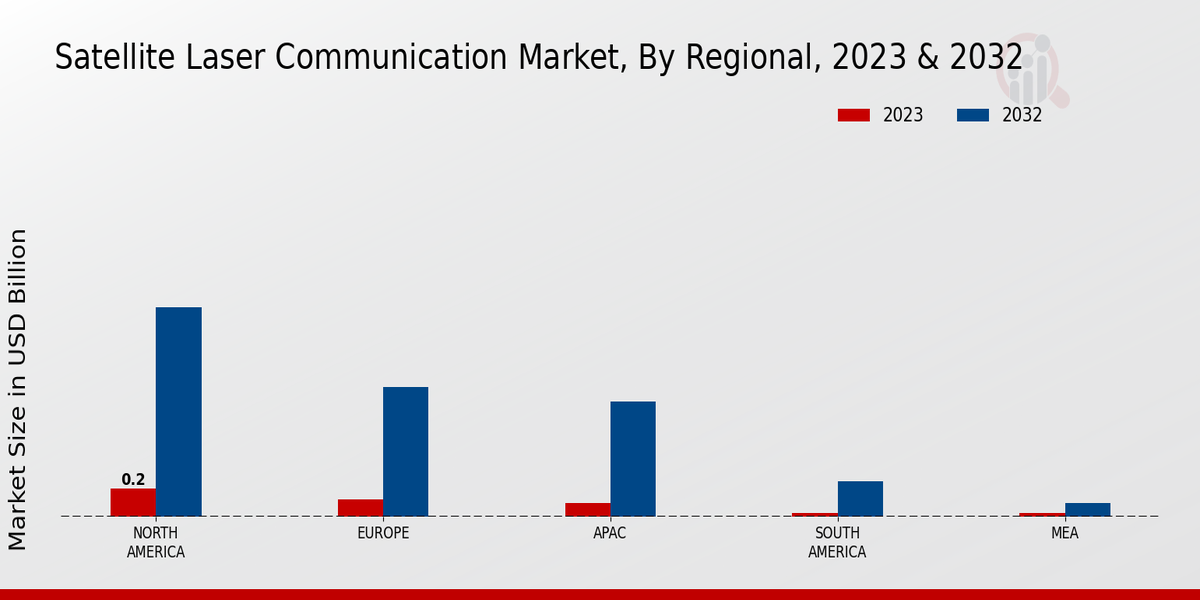 Satellite Laser Communication Market, By Regional, 2023 & 2032

2023
2032

Market Size in USD Billion

0.2

NORTH AMERICA

EUROPE

APAC

SOUTH AMERICA

MEA