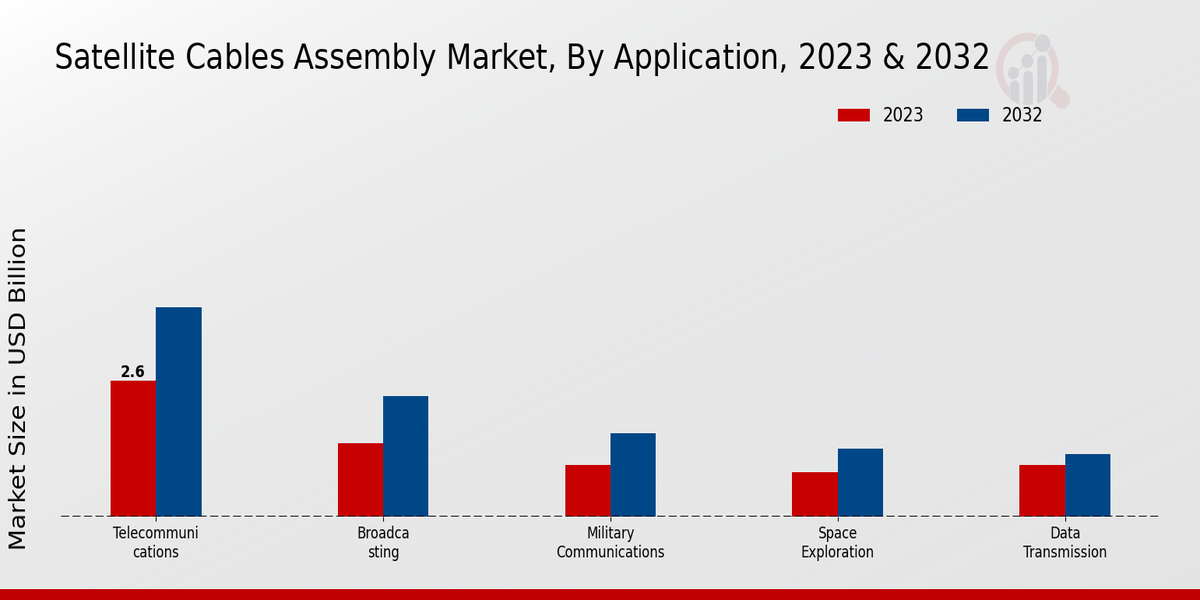 Satellite Cables Assembly Market, By Application, 2023 & 2032

2023
2032

Market Size in USD Billion

2.6

Telecommuni cations
Broadca sting
Military Communications
Space Exploration
Data Transmission