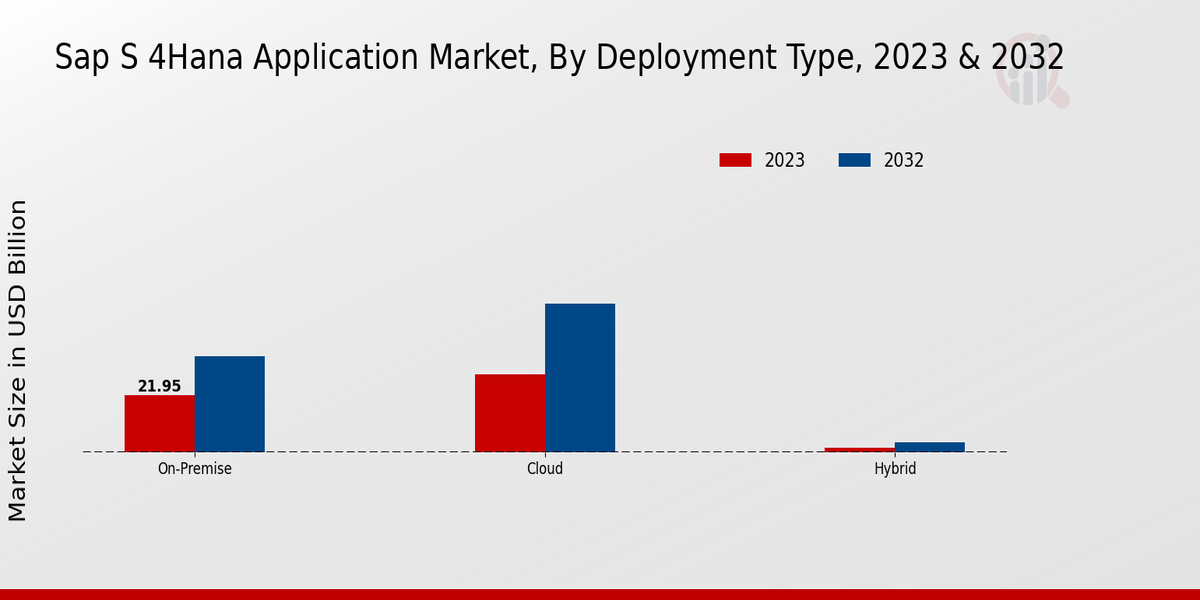 Sap S 4Hana Application Market, By Deployment Type, 2023 & 2032

2023 2032

Market Size in USD Billion

21.95

On-Premise

Cloud

Hybrid