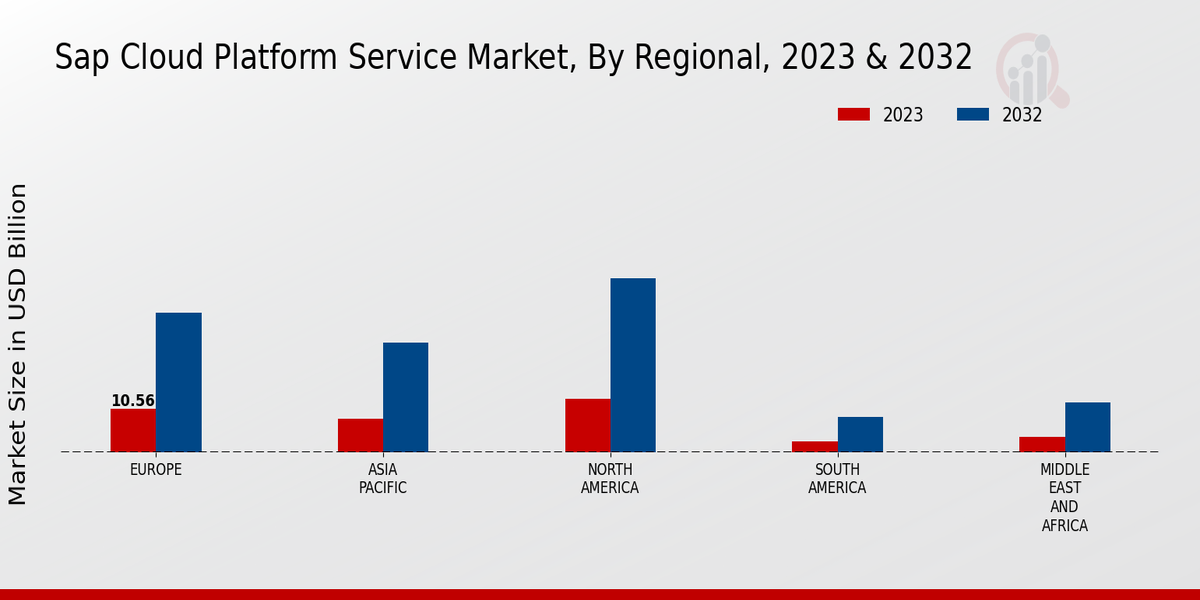 Sap Cloud Platform Service Market, By Regional, 2023 & 2032

2023
2032

Market Size in USD Billion

10.56

EUROPE
ASIA PACIFIC
NORTH AMERICA
SOUTH AMERICA
MIDDLE EAST AND AFRICA