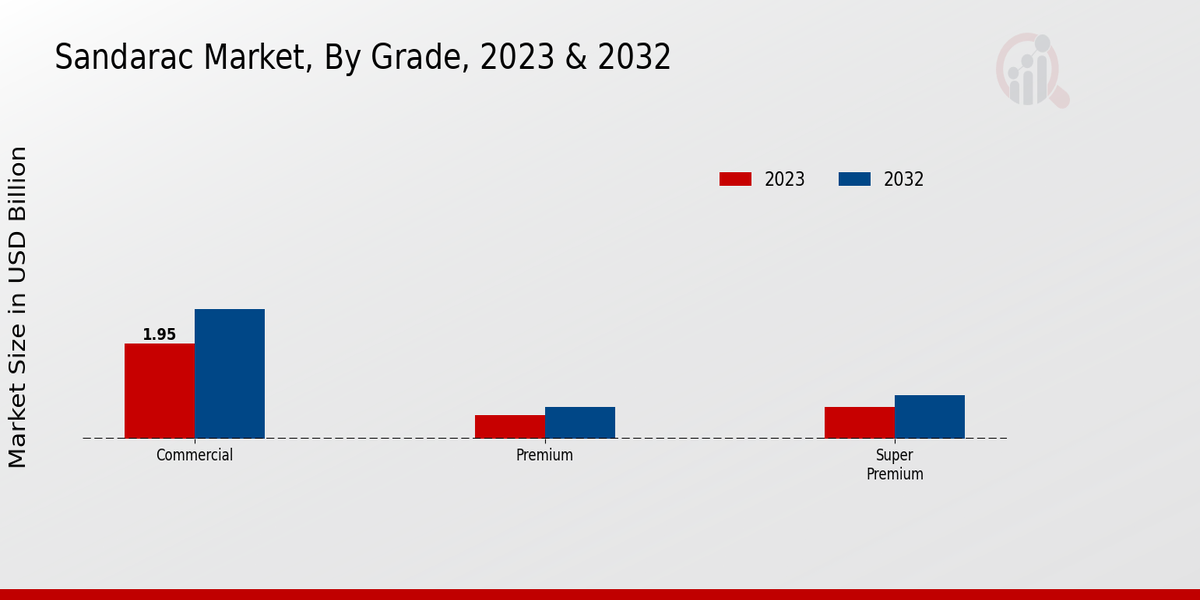 Sandarac Market, By Grade, 2023 & 2032

Market Size in USD Billion

2023
2032

1.95

Commercial
Premium
Super Premium