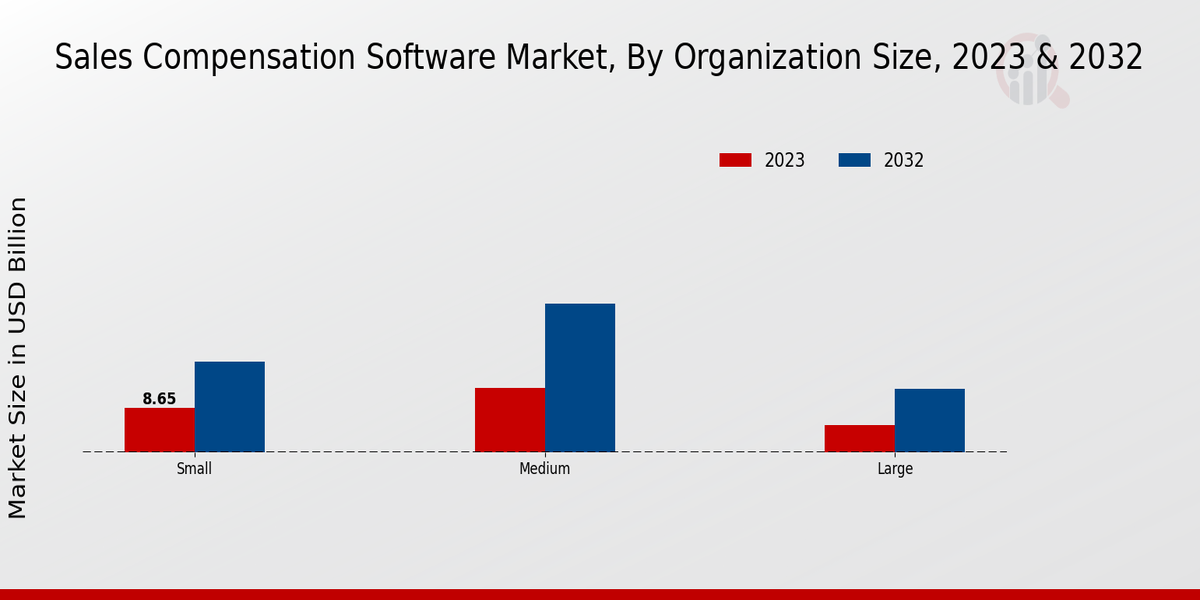 Sales Compensation Software Market, By Organization Size, 2023 & 2032

2023
2032

Market Size in USD Billion

8.65

Small
Medium
Large