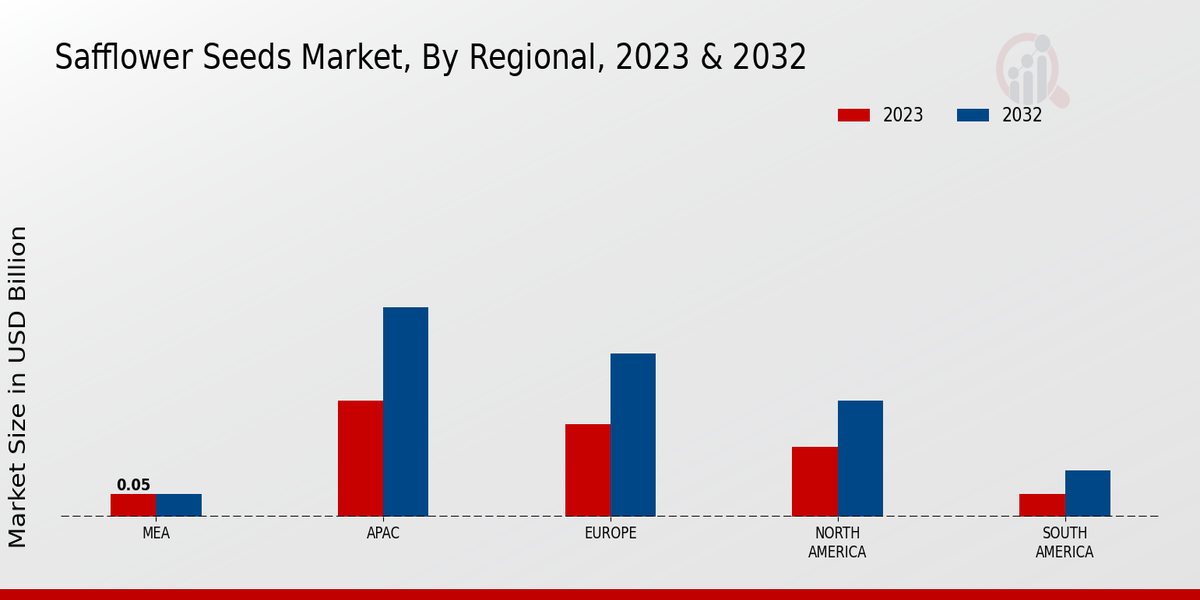 Safflower Seeds Market, By Regional, 2023 & 2032

2023
2032

Market Size in USD Billion

0.05

MEA
APAC
EUROPE
NORTH AMERICA
SOUTH AMERICA