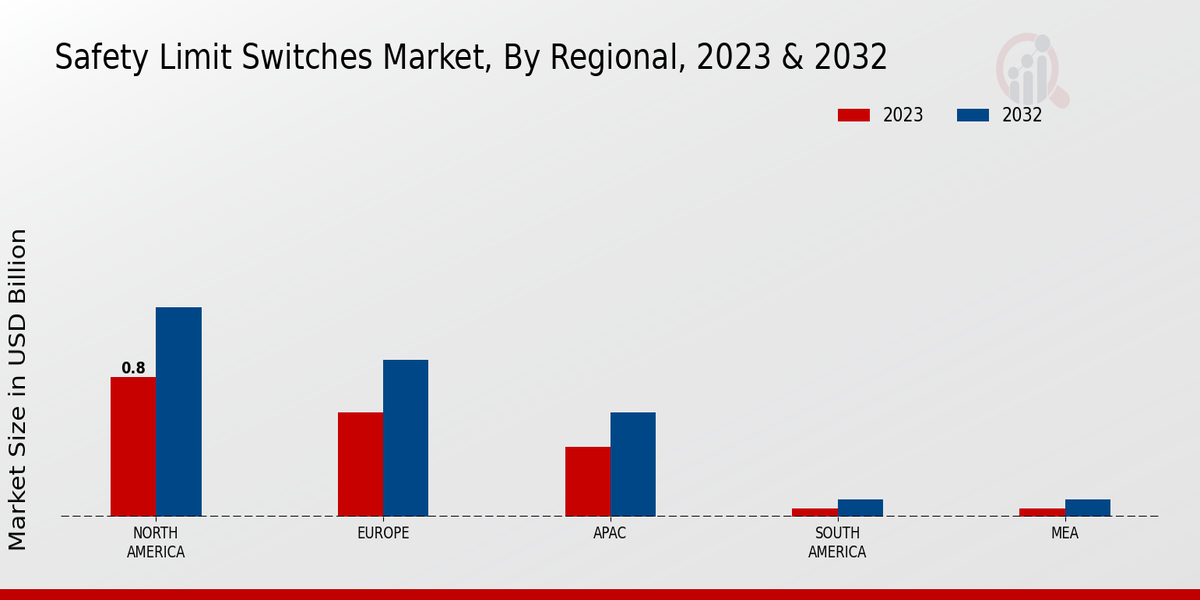 Safety Limit Switches Market, By Regional, 2023 & 2032

2023
2032

Market Size in USD Billion

0.8

NORTH AMERICA
EUROPE
APAC
SOUTH AMERICA
MEA