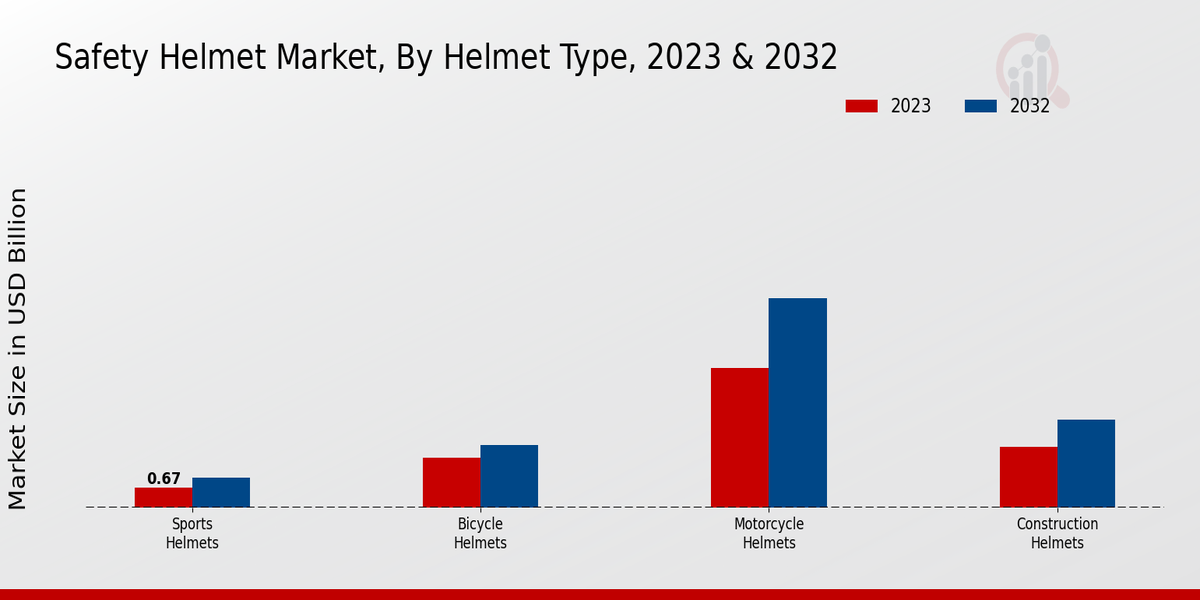 Safety Helmet Market, By Helmet Type, 2023 & 2032

2023
2032

Market Size in USD Billion

0.67

Sports Helmets
Bicycle Helmets
Motorcycle Helmets
Construction Helmets