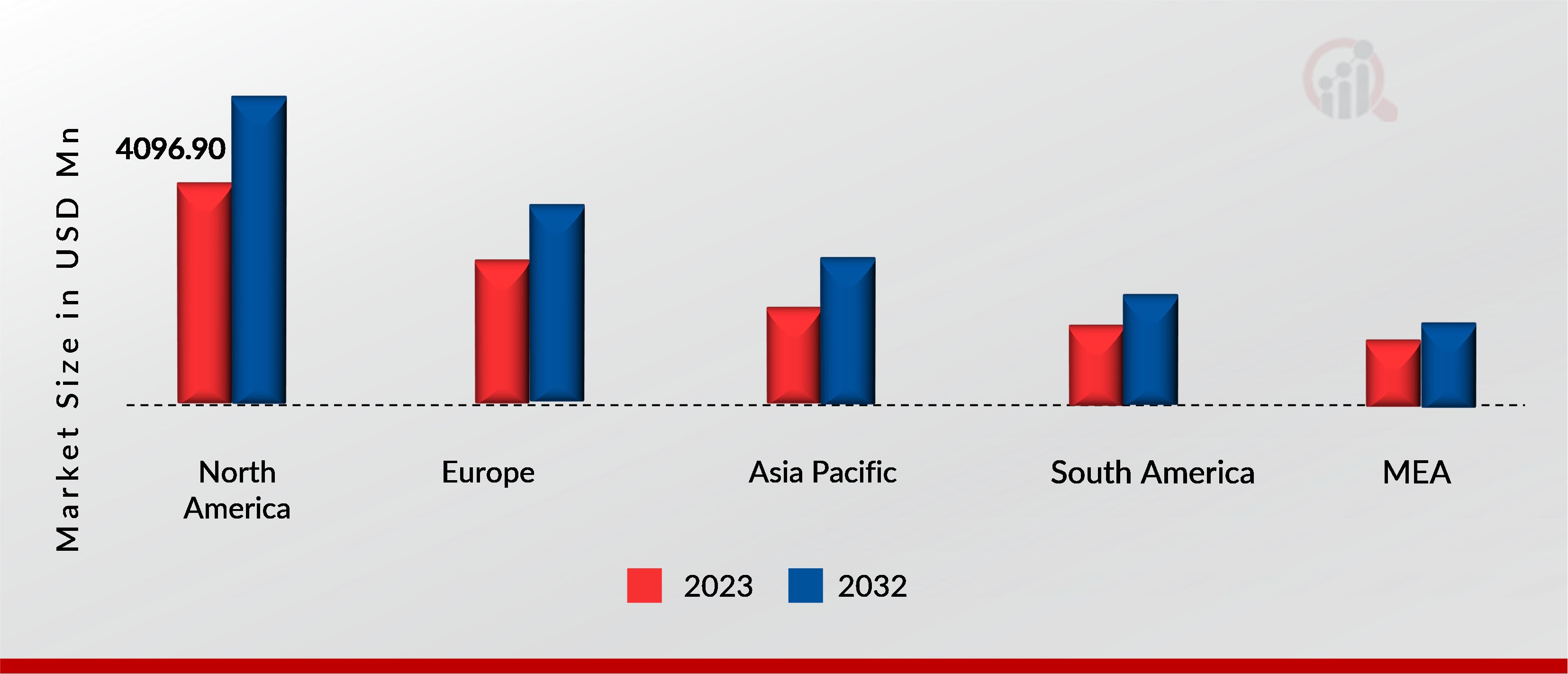 Market Size in USD Mn

4096.90

North America

Europe

Asia Pacific

South America

MEA

2023

2032