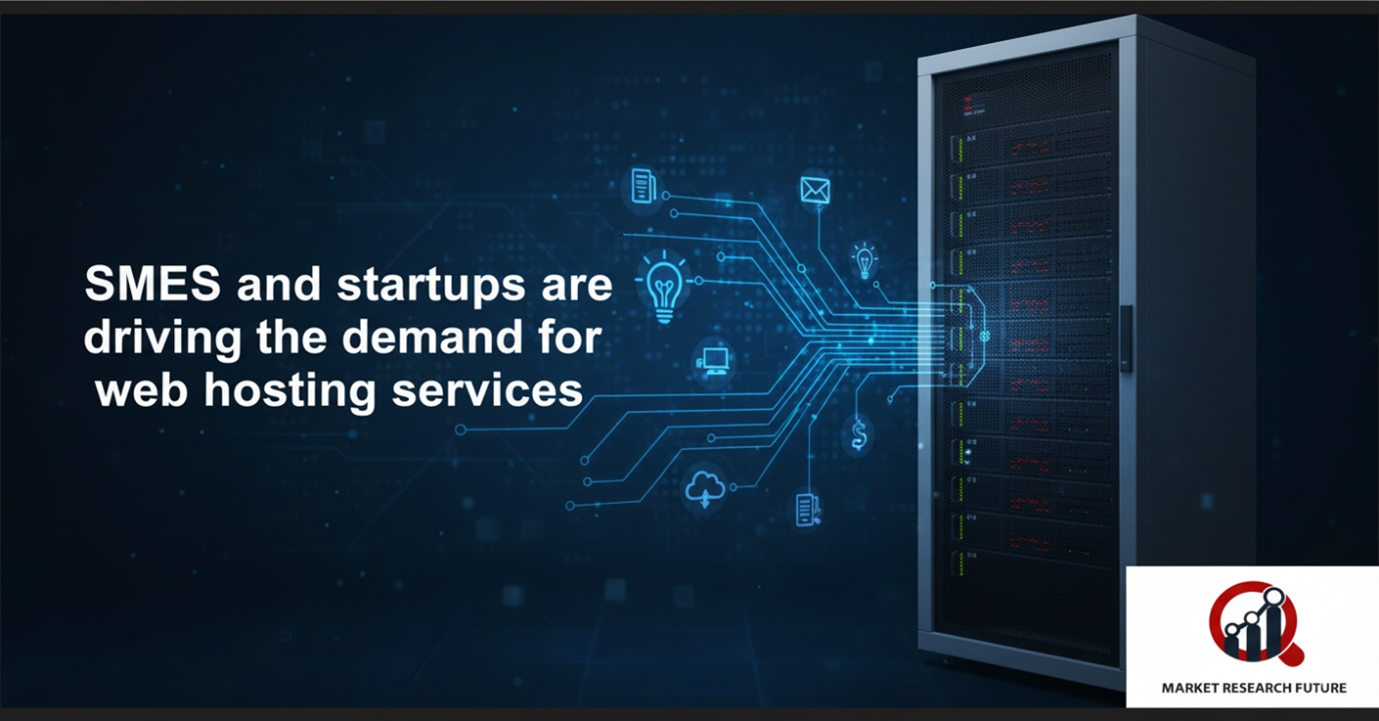 SMES and startups are driving the demand for web hosting services

MARKET RESEARCH FUTURE