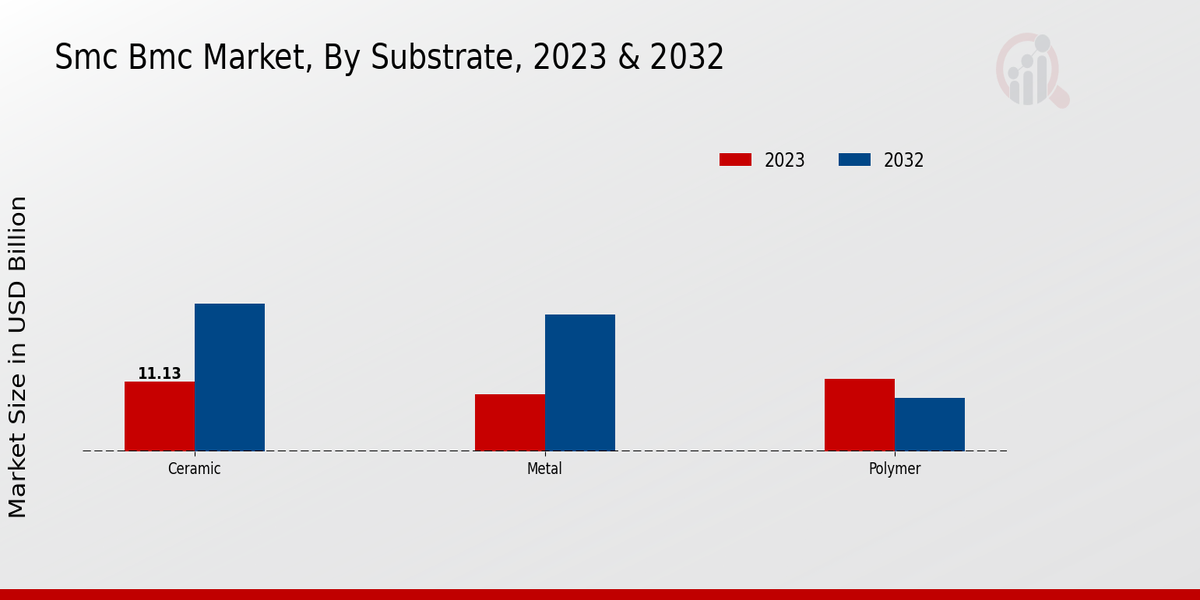 Smc Bmc Market, By Substrate, 2023 & 2032

2023
2032

Market Size in USD Billion

11.13

Ceramic
Metal
Polymer