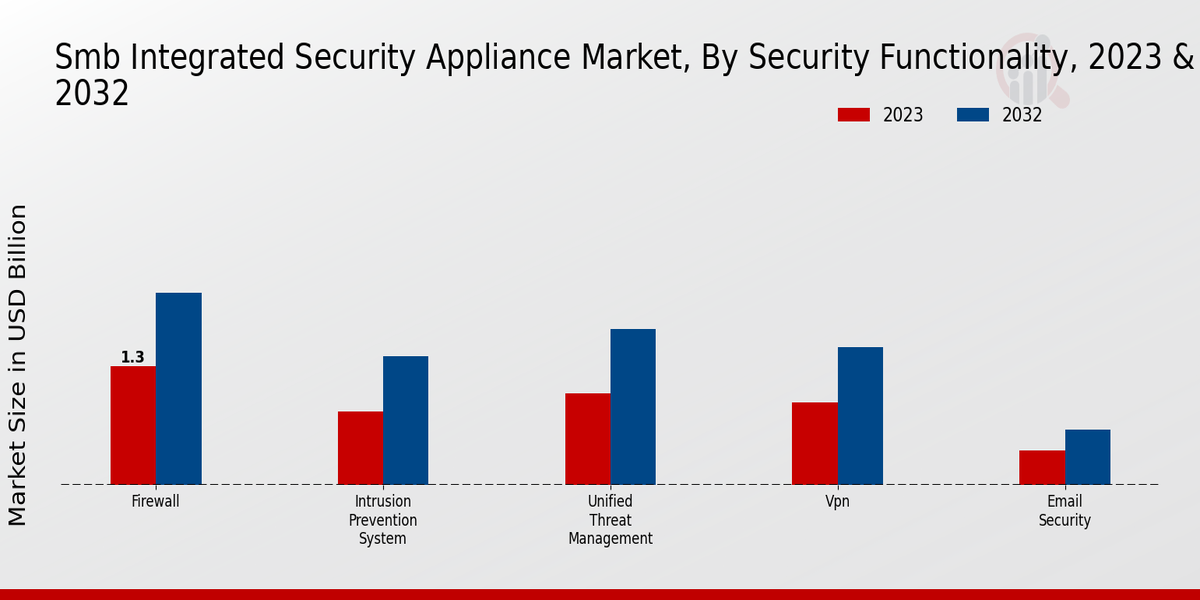 Smb Integrated Security Appliance Market, By Security Functionality, 2023 & 2032

2023
2032

Market Size in USD Billion

1.3

Firewall
Intrusion Prevention System
Unified Threat Management
Vpn
Email Security